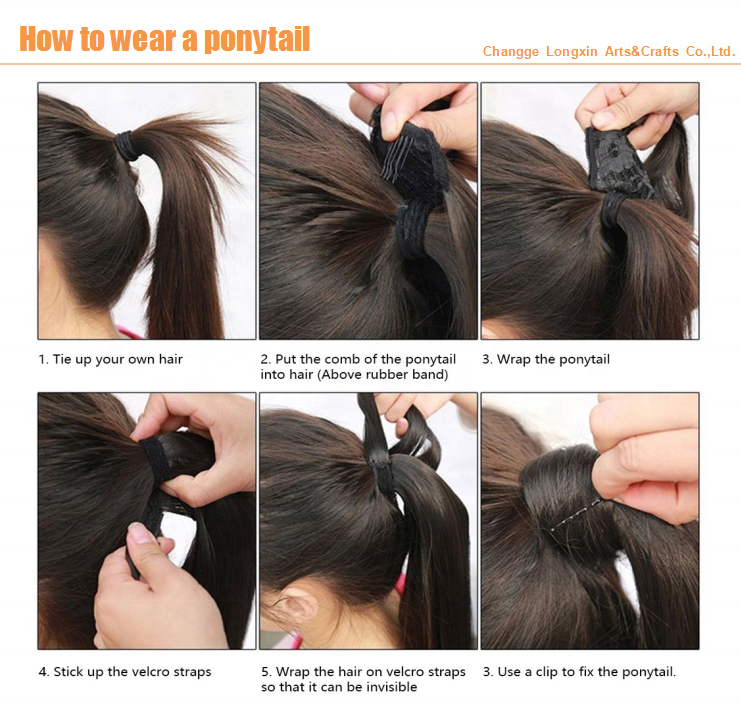 How to wear a ponytail

Changge Longxin Arts&Crafts Co.,Ltd.

1. Tie up your own hair

2. Put the comb of the ponytail into hair (Above rubber band)

3. Wrap the ponytail

4. Stick up the velcro straps

5. Wrap the hair on velcro straps so that it can be invisible

3. Use a clip to fix the ponytail.