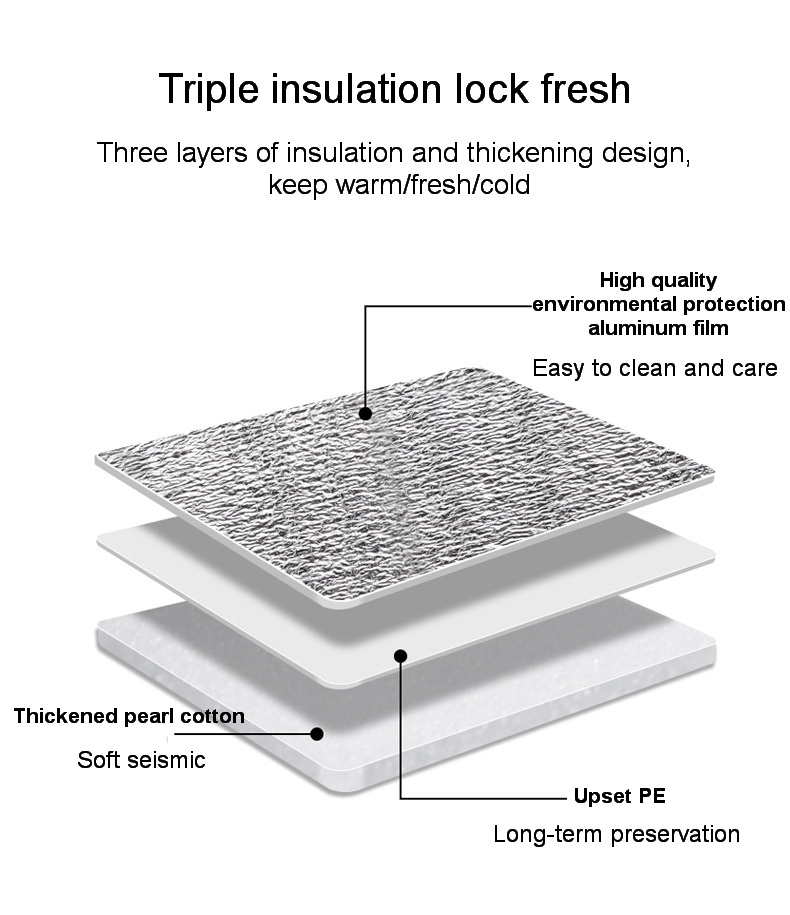 Triple insulation lock fresh

Three layers of insulation and thickening design, keep warm/fresh/cold

High quality environmental protection aluminum film

Easy to clean and care

Thickened pearl cotton

Soft seismic

Upset PE

Long-term preservation