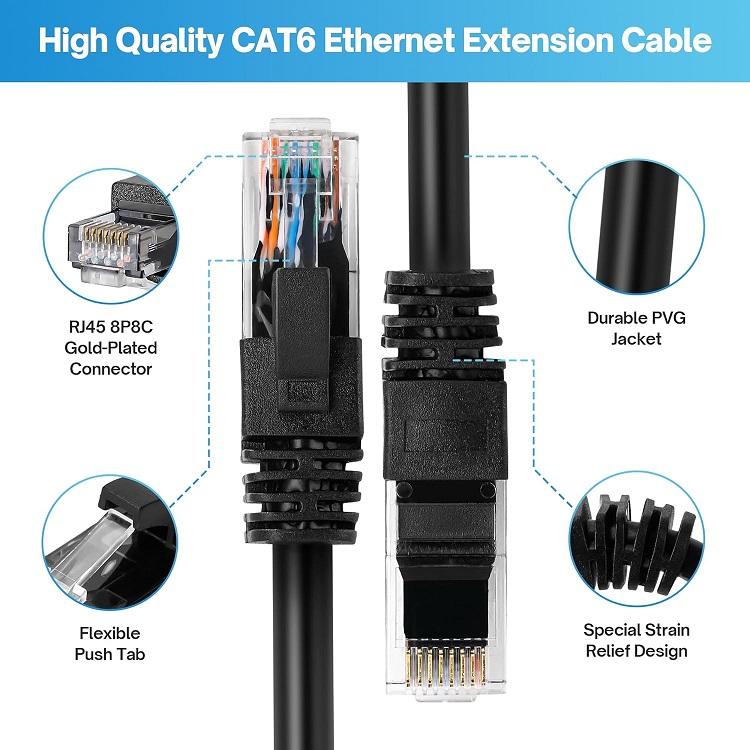 High Quality CAT6 Ethernet Extension Cable

RJ45 8P8C Gold-Plated Connector

Durable PVG Jacket

Flexible Push Tab

Special Strain Relief Design