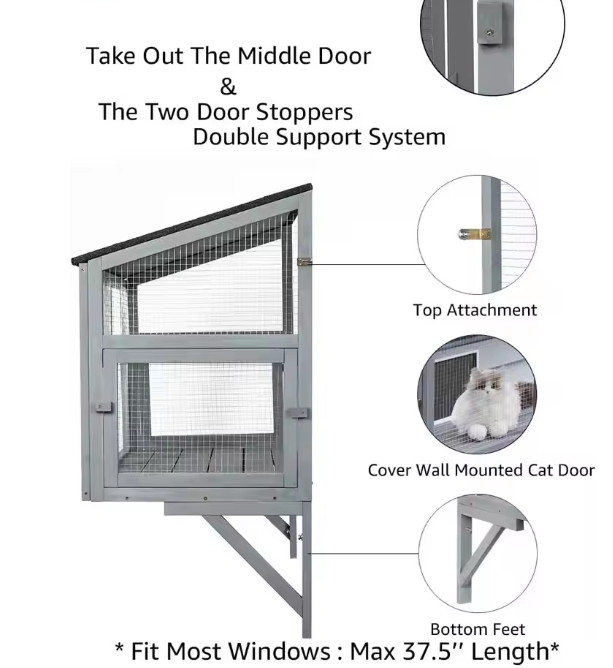 Take Out The Middle Door
&
The Two Door Stoppers
Double Support System

Top Attachment

Cover Wall Mounted Cat Door

Bottom Feet

* Fit Most Windows : Max 37.5'' Length*