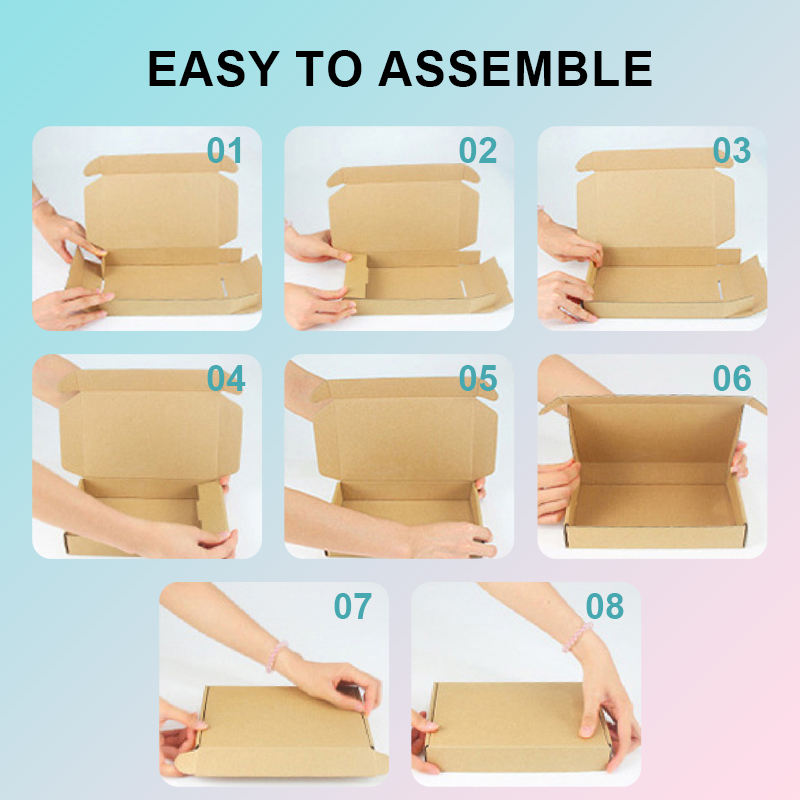 EASY TO ASSEMBLE

01

02

03

04

05

06

07

08