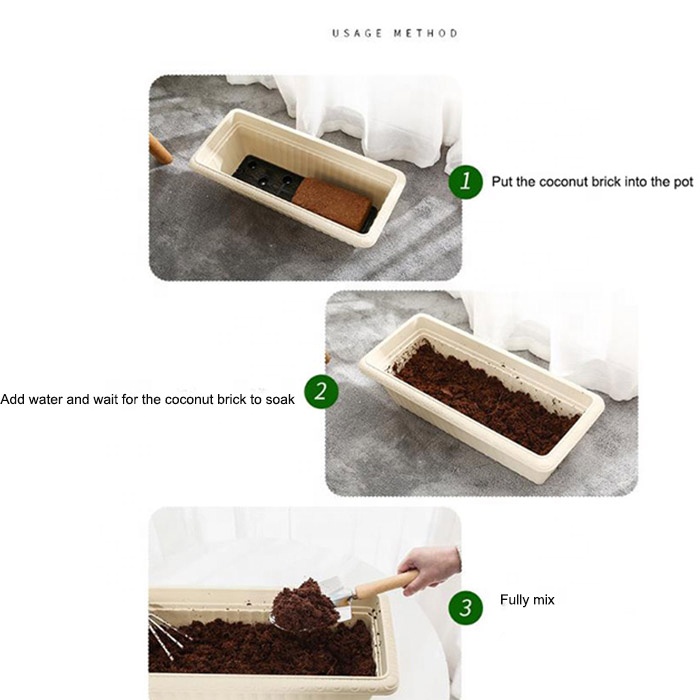 USAGE METHOD

1 Put the coconut brick into the pot

Add water and wait for the coconut brick to soak 2

3 Fully mix