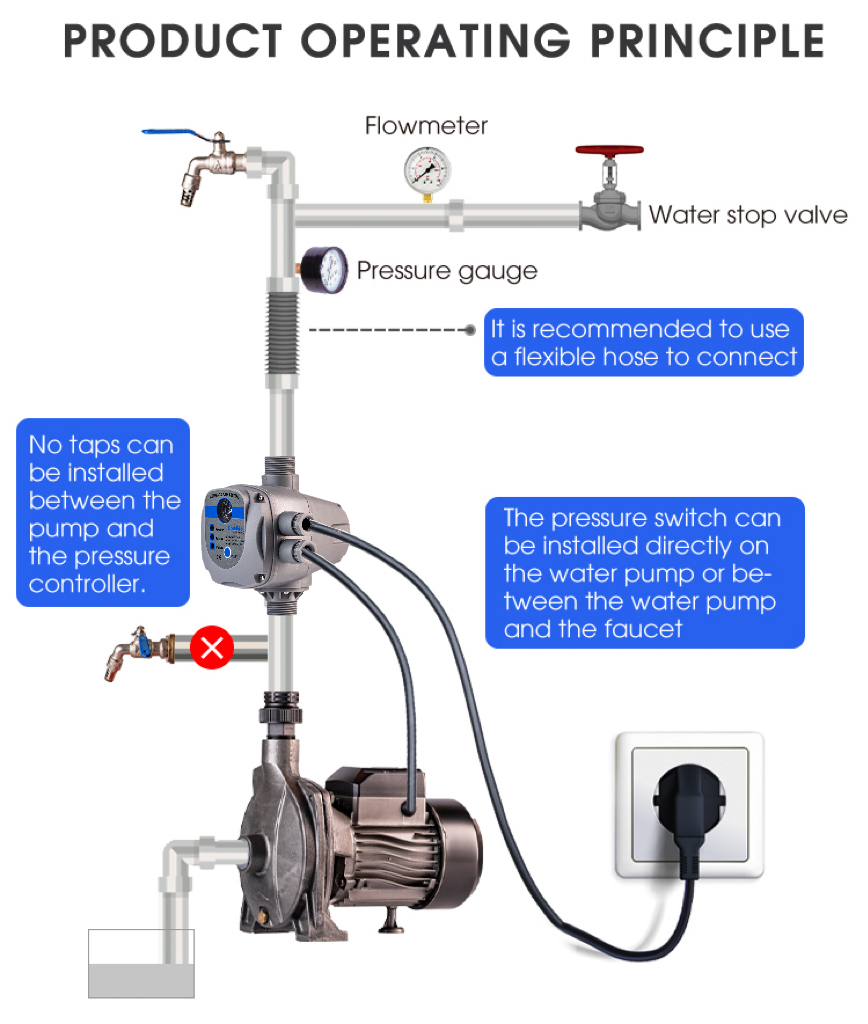 PRODUCT OPERATING PRINCIPLE

Flowmeter

Water stop valve

Pressure gauge

It is recommended to use a flexible hose to connect

No taps can be installed between the pump and the pressure controller.

The pressure switch can be installed directly on the water pump or between the water pump and the faucet