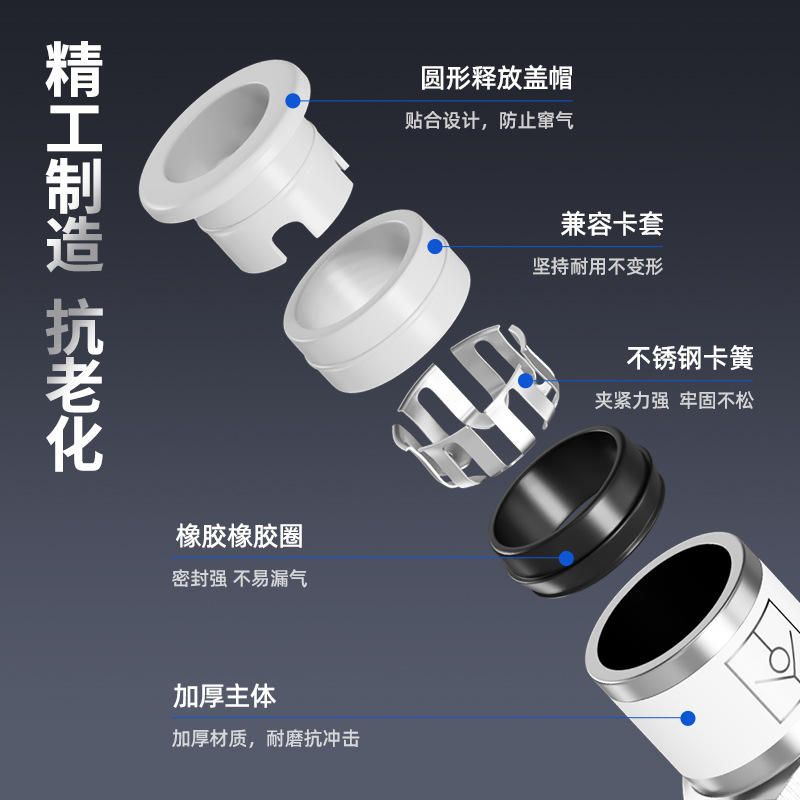 精工制造 抗老化

圆形释放盖帽
贴合设计，防止窜气

兼容卡套
坚持耐用不变形

不锈钢卡簧
夹紧力强 牢固不松

橡胶橡胶圈
密封强 不易漏气

加厚主体
加厚材质，耐磨抗冲击