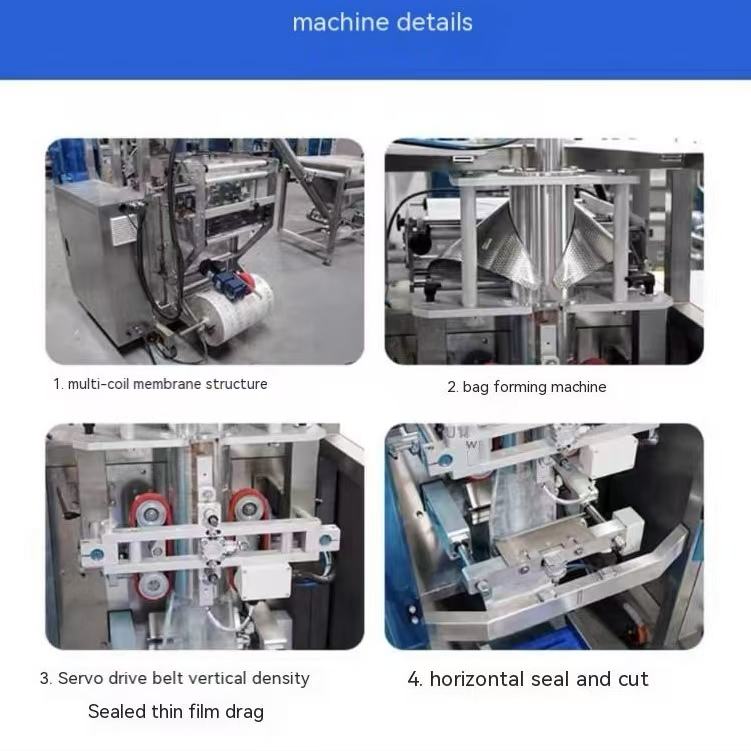 machine details

1. multi-coil membrane structure

2. bag forming machine

3. Servo drive belt vertical density

Sealed thin film drag

4. horizontal seal and cut