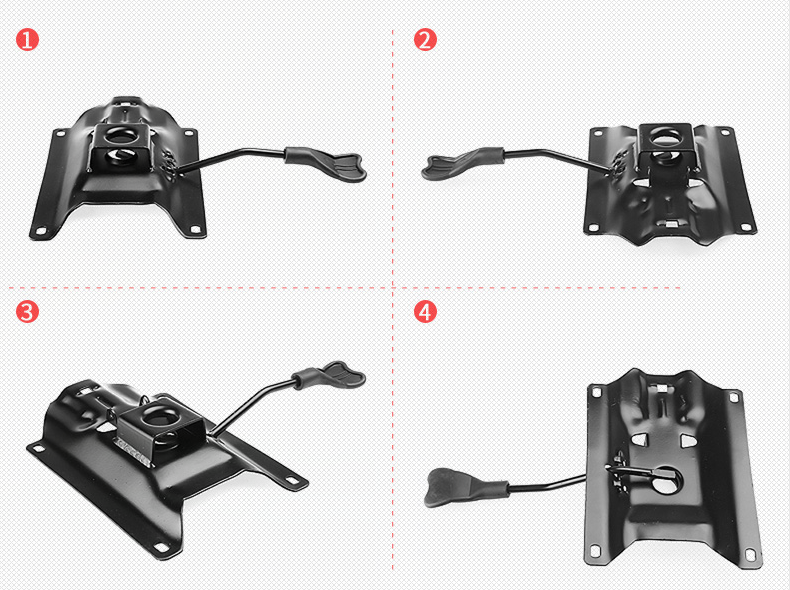 1

2

3

4