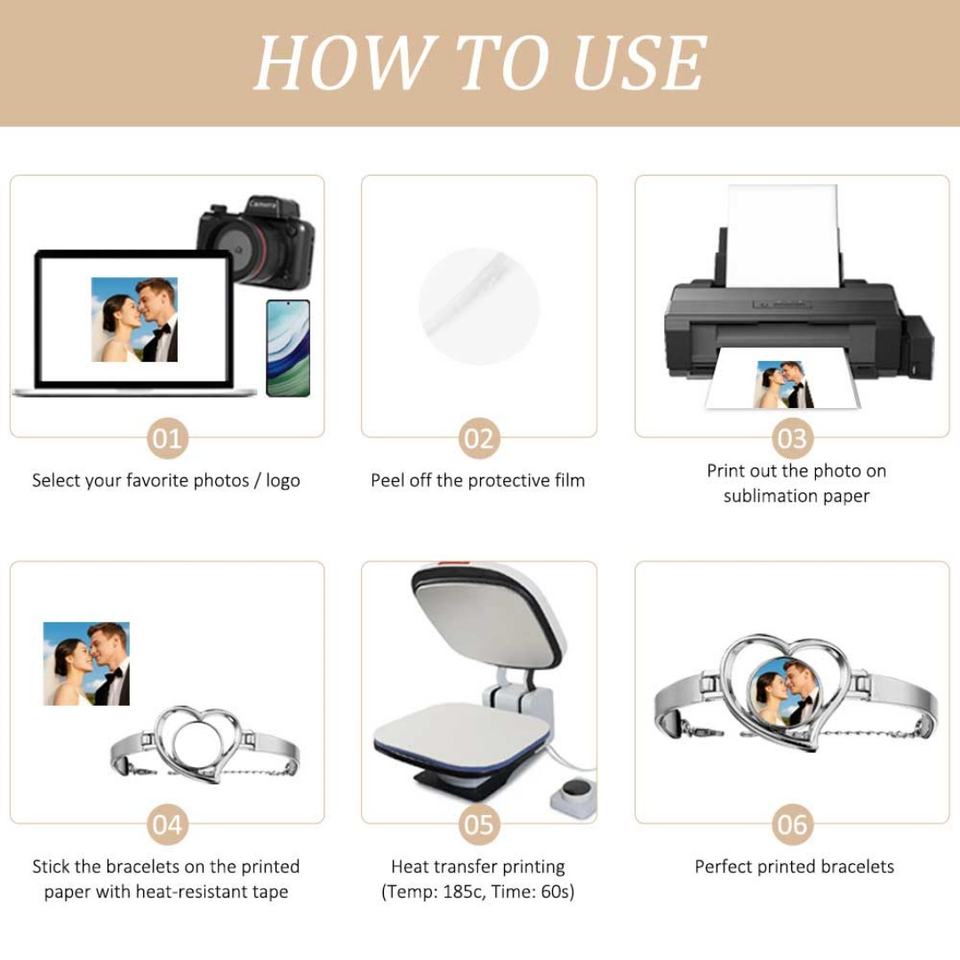 HOW TO USE

Camera

01

Select your favorite photos / logo

02

Peel off the protective film

03

Print out the photo on sublimation paper

04

Stick the bracelets on the printed paper with heat-resistant tape

05

Heat transfer printing (Temp: 185c, Time: 60s)

06

Perfect printed bracelets