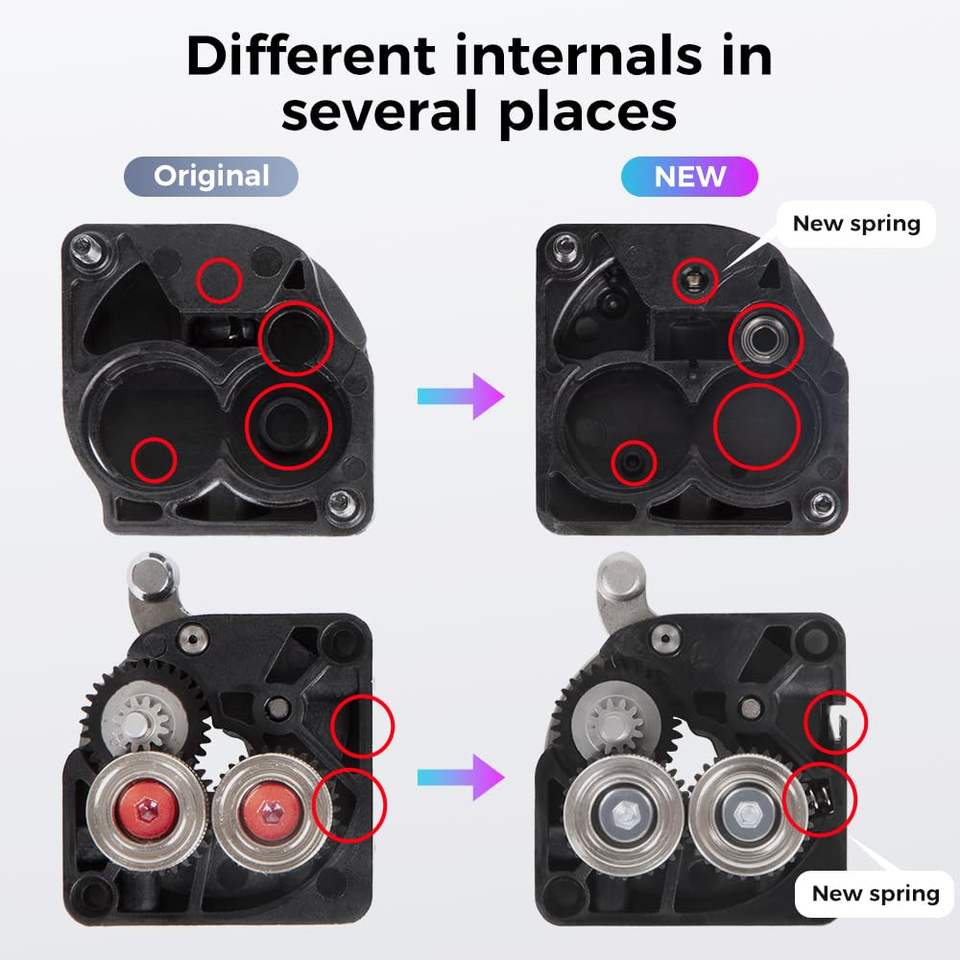 Different internals in several places

Original

NEW

New spring

New spring