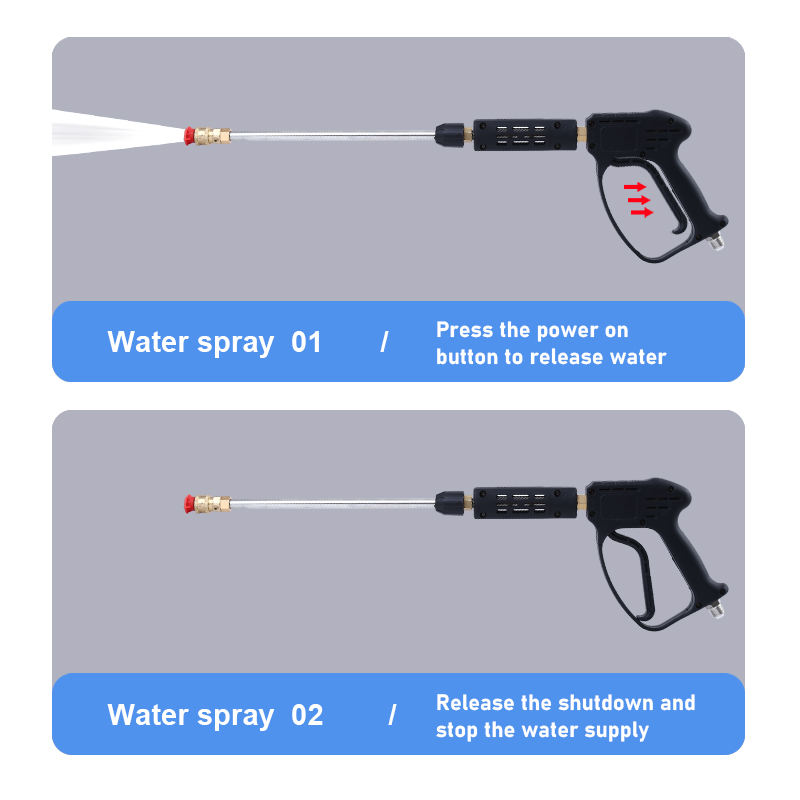 Water spray 01 / Press the power on button to release water

Water spray 02 / Release the shutdown and stop the water supply