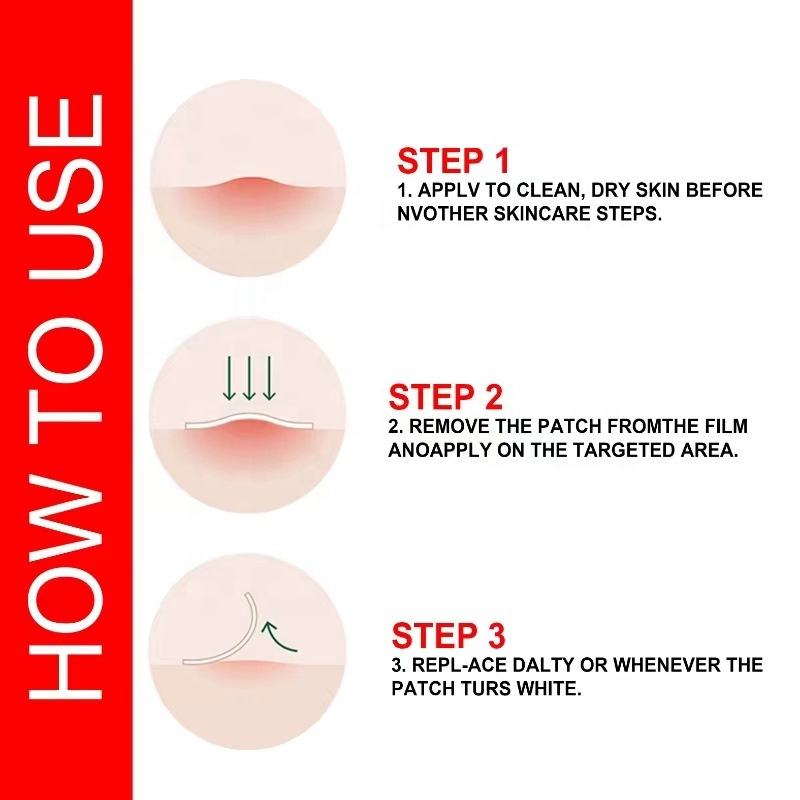 HOW TO USE

STEP 1
1. APPLV TO CLEAN, DRY SKIN BEFORE NVOTHER SKINCARE STEPS.

STEP 2
2. REMOVE THE PATCH FROMTHE FILM ANOAPPLY ON THE TARGETED AREA.

STEP 3
3. REPL-ACE DALTY OR WHENEVER THE PATCH TURS WHITE.