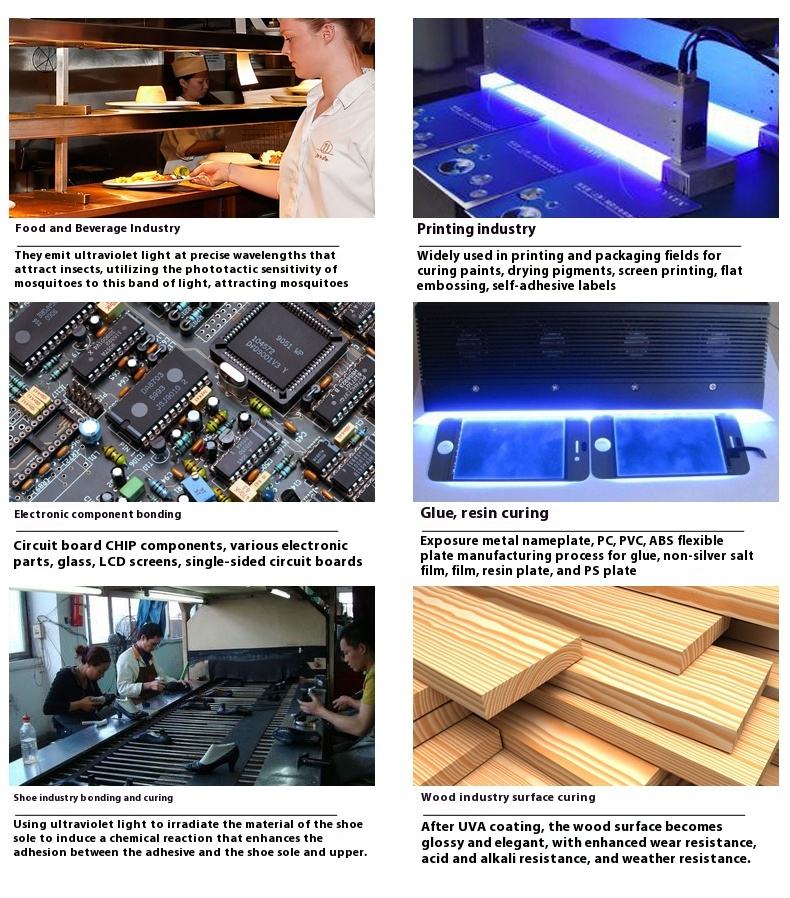 Food and Beverage Industry

They emit ultraviolet light at precise wavelengths that attract insects, utilizing the phototactic sensitivity of mosquitoes to this band of light, attracting mosquitoes

Printing industry

Widely used in printing and packaging fields for curing paints, drying pigments, screen printing, flat embossing, self-adhesive labels

Electronic component bonding

Circuit board CHIP components, various electronic parts, glass, LCD screens, single-sided circuit boards

Glue, resin curing

Exposure metal nameplate, PC, PVC, ABS flexible plate manufacturing process for glue, non-silver salt film, film, resin plate, and PS plate

Shoe industry bonding and curing

Using ultraviolet light to irradiate the material of the shoe sole to induce a chemical reaction that enhances the adhesion between the adhesive and the shoe sole and upper.

Wood industry surface curing

After UVA coating, the wood surface becomes glossy and elegant, with enhanced wear resistance, acid and alkali resistance, and weather resistance.