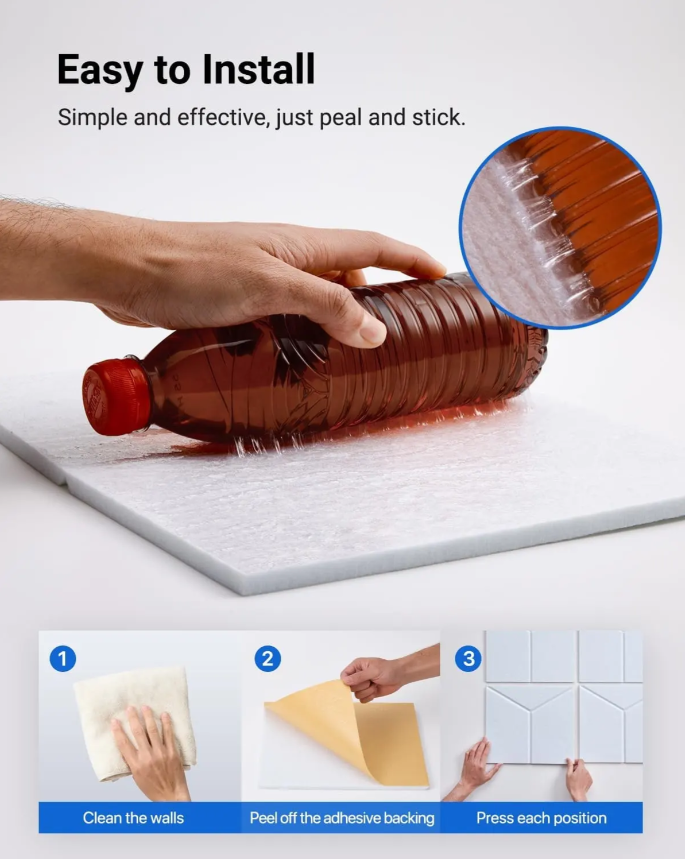 Easy to Install

Simple and effective, just peal and stick.

1
Clean the walls

2
Peel off the adhesive backing

3
Press each position