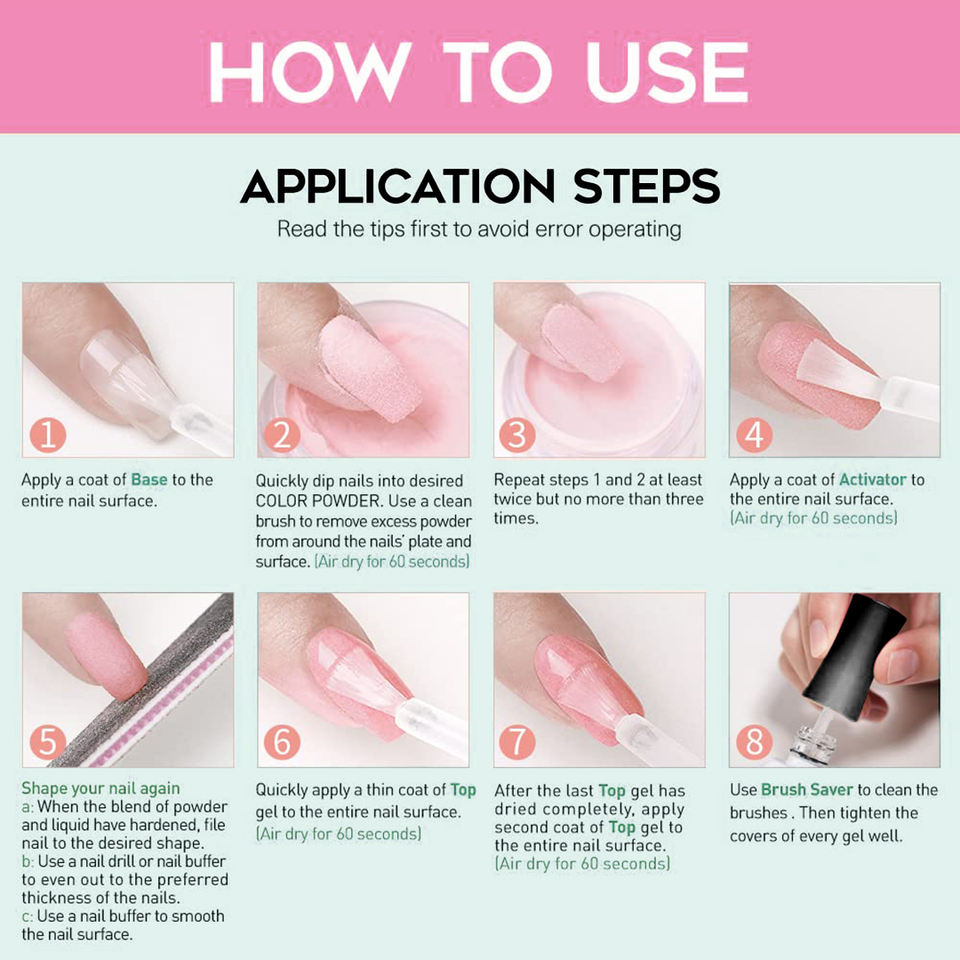 HOW TO USE

APPLICATION STEPS

Read the tips first to avoid error operating

1

Apply a coat of Base to the entire nail surface.

2

Quickly dip nails into desired COLOR POWDER. Use a clean brush to remove excess powder from around the nails' plate and surface. (Air dry for 60 seconds)

3

Repeat steps 1 and 2 at least twice but no more than three times.

4

Apply a coat of Activator to the entire nail surface. (Air dry for 60 seconds)

5

Shape your nail again
a: When the blend of powder and liquid have hardened, file nail to the desired shape.
b: Use a nail drill or nail buffer to even out to the preferred thickness of the nails.
c: Use a nail buffer to smooth the nail surface.

6

Quickly apply a thin coat of Top gel to the entire nail surface. (Air dry for 60 seconds)

7

After the last Top gel has dried completely, apply second coat of Top gel to the entire nail surface. (Air dry for 60 seconds)

8

Use Brush Saver to clean the brushes . Then tighten the covers of every gel well.