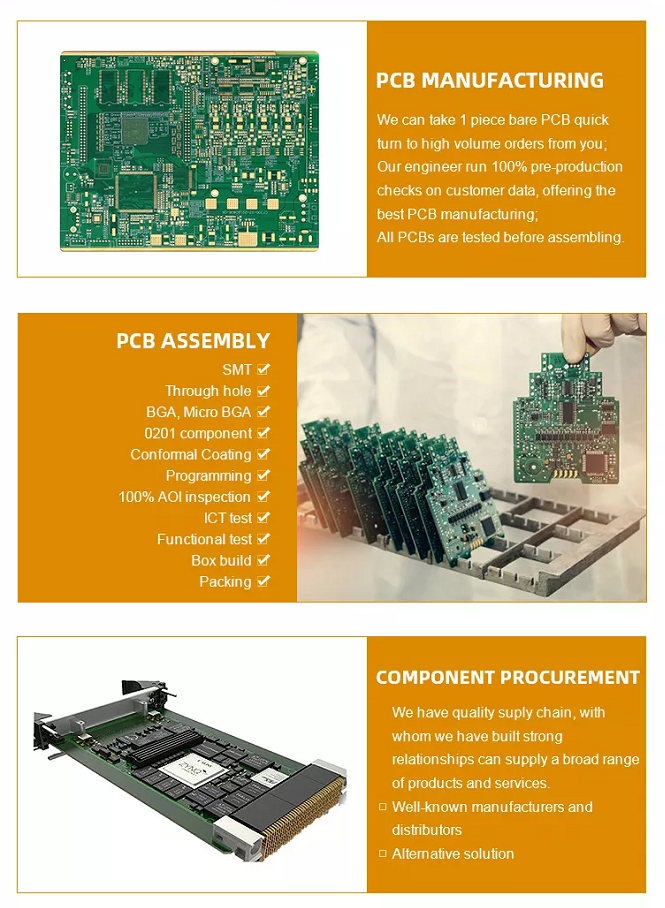 PCB MANUFACTURING

We can take 1 piece bare PCB quick turn to high volume orders from you;
Our engineer run 100% pre-production checks on customer data, offering the best PCB manufacturing;
All PCBs are tested before assembling.

PCB ASSEMBLY

SMT ☑
Through hole ☑
BGA, Micro BGA ☑
0201 component ☑
Conformal Coating ☑
Programming ☑
100% AOI inspection ☑
ICT test ☑
Functional test ☑
Box build ☑
Packing ☑

ZYNQ

COMPONENT PROCUREMENT

We have quality suply chain, with whom we have built strong relationships can supply a broad range of products and services.

□ Well-known manufacturers and distributors
□ Alternative solution