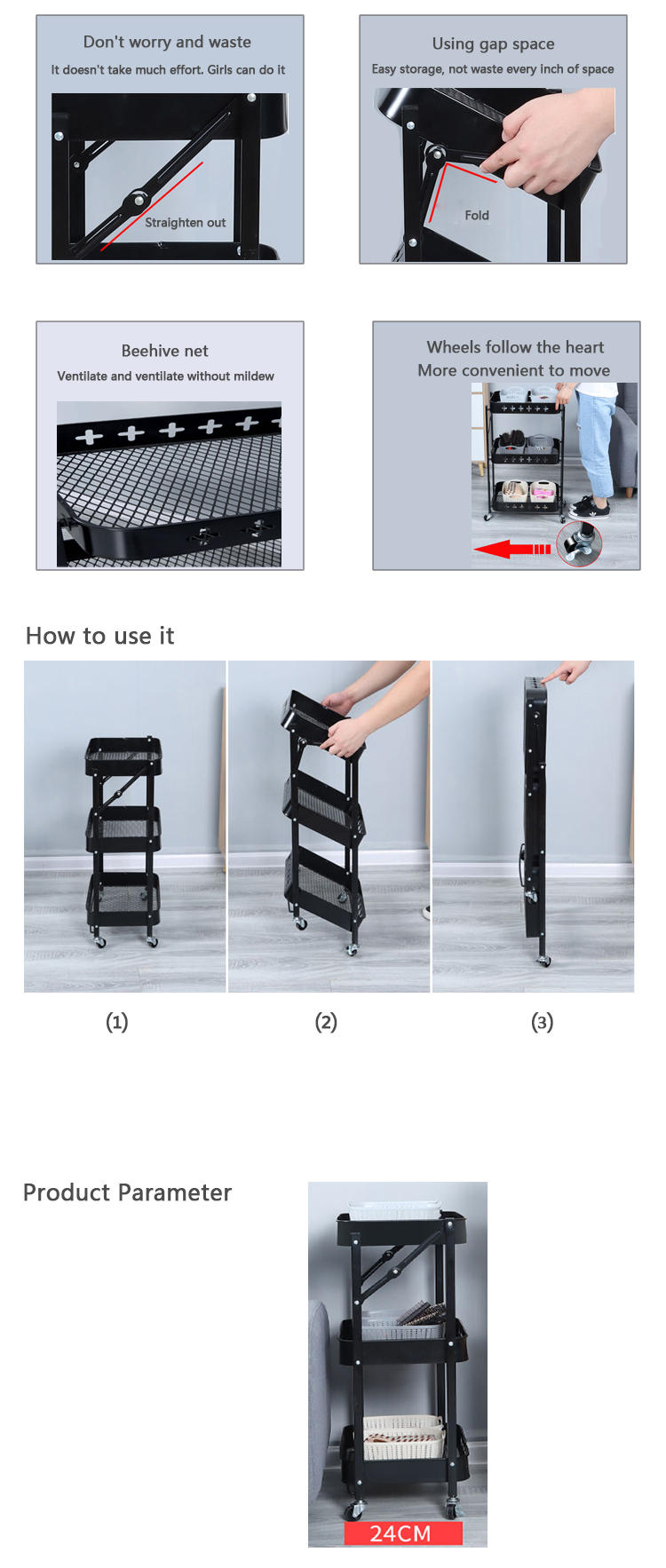 Don't worry and waste
It doesn't take much effort. Girls can do it
Straighten out

Using gap space
Easy storage, not waste every inch of space
Fold

Beehive net
Ventilate and ventilate without mildew

Wheels follow the heart
More convenient to move

How to use it

(1)

(2)

(3)

Product Parameter

24CM