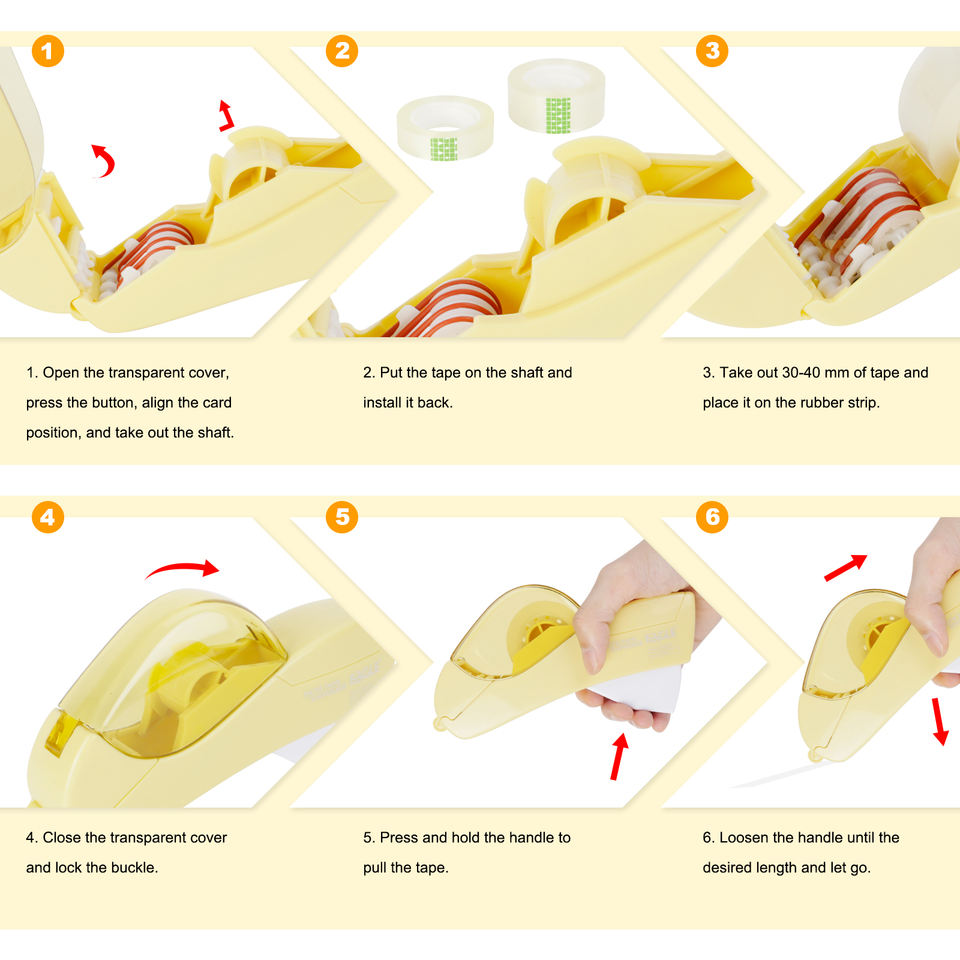 1

2

3

1. Open the transparent cover, press the button, align the card position, and take out the shaft.

2. Put the tape on the shaft and install it back.

3. Take out 30-40 mm of tape and place it on the rubber strip.

4

5

6

4. Close the transparent cover and lock the buckle.

5. Press and hold the handle to pull the tape.

6. Loosen the handle until the desired length and let go.