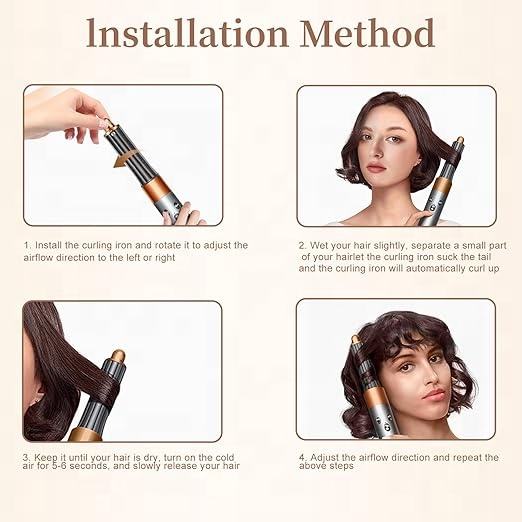 Installation Method

1. Install the curling iron and rotate it to adjust the airflow direction to the left or right

2. Wet your hair slightly, separate a small part of your hairlet the curling iron suck the tail and the curling iron will automatically curl up

3. Keep it until your hair is dry, turn on the cold air for 5-6 seconds, and slowly release your hair

4. Adjust the airflow direction and repeat the above steps