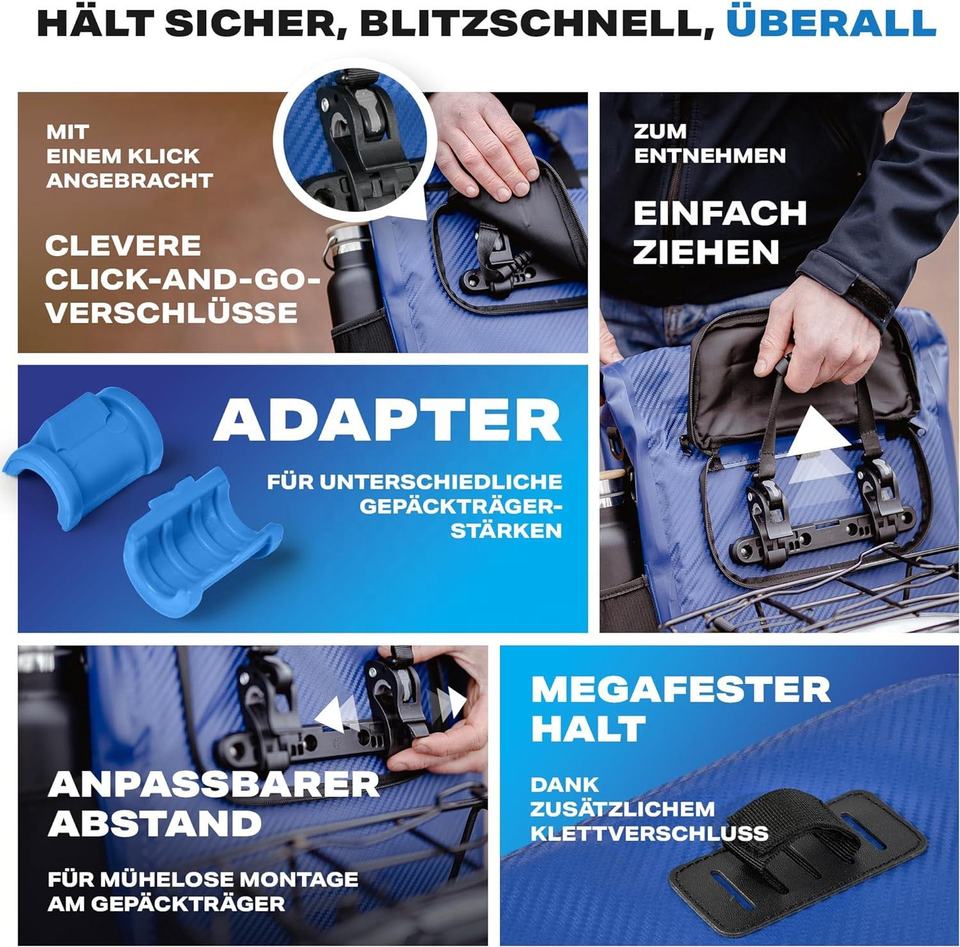 HÄLT SICHER, BLITZSCHNELL, ÜBERALL

MIT EINEM KLICK ANGEBRACHT

CLEVERE CLICK-AND-GO-VERSCHLÜSSE

ZUM ENTNEHMEN

EINFACH ZIEHEN

ADAPTER

FÜR UNTERSCHIEDLICHE GEPÄCKTRÄGER-STÄRKEN

ANPASSBARER ABSTAND

FÜR MÜHELOSE MONTAGE AM GEPÄCKTRÄGER

MEGAFESTER HALT

DANK ZUSÄTZLICHEM KLETTVERSCHLUSS