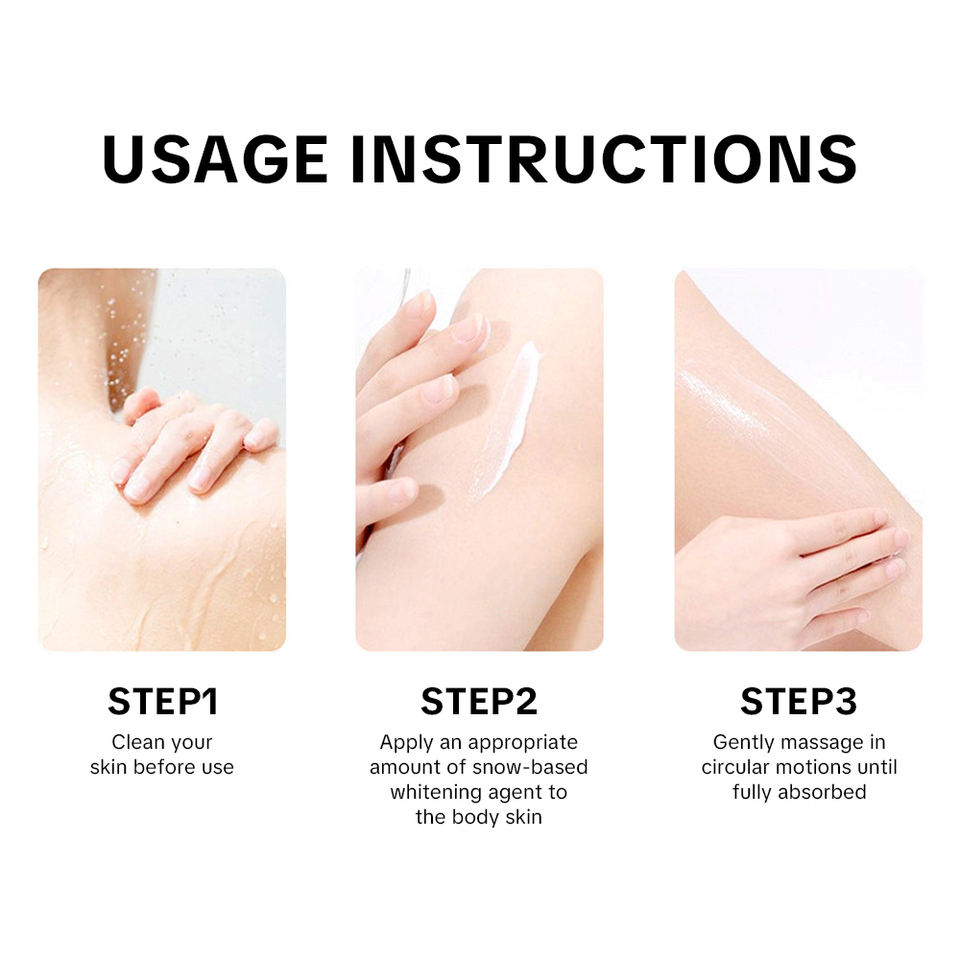 USAGE INSTRUCTIONS

STEP1
Clean your skin before use

STEP2
Apply an appropriate amount of snow-based whitening agent to the body skin

STEP3
Gently massage in circular motions until fully absorbed