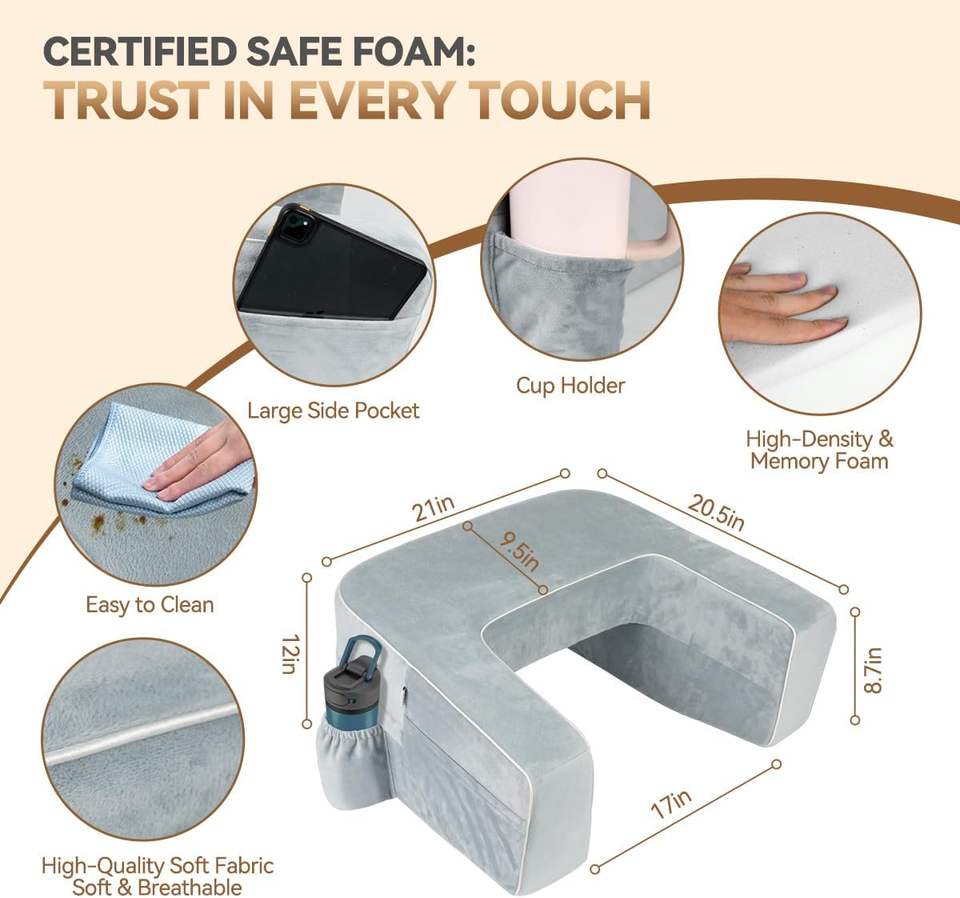 CERTIFIED SAFE FOAM:
TRUST IN EVERY TOUCH

Large Side Pocket

Cup Holder

High-Density & Memory Foam

Easy to Clean

High-Quality Soft Fabric Soft & Breathable

21in

9.5in

20.5in

12in

8.7in

17in