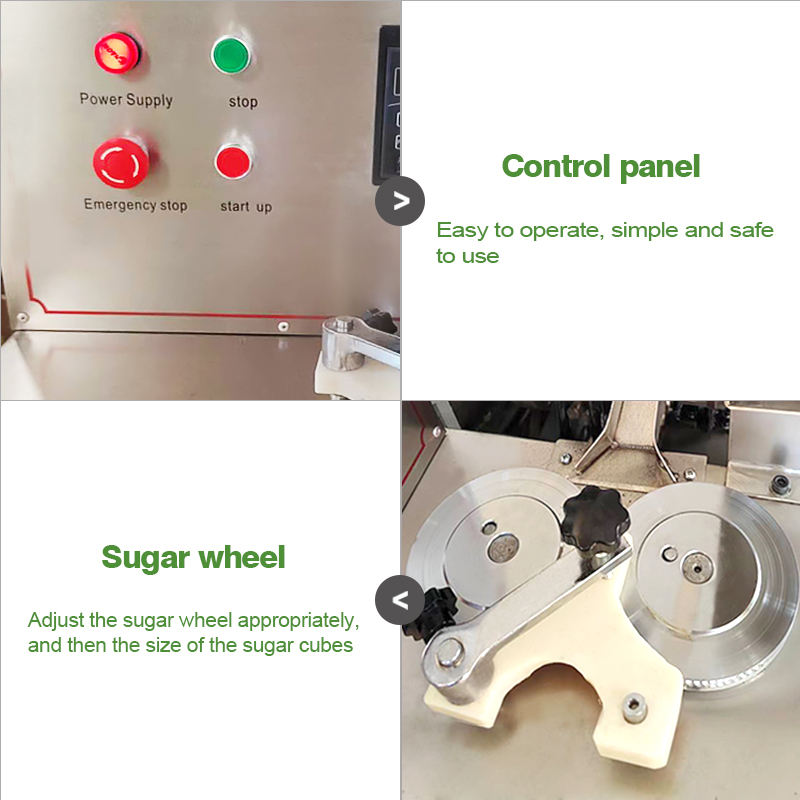 Power Supply
stop
Emergency stop
start up

>

Control panel

Easy to operate, simple and safe to use

Sugar wheel

Adjust the sugar wheel appropriately, and then the size of the sugar cubes

<