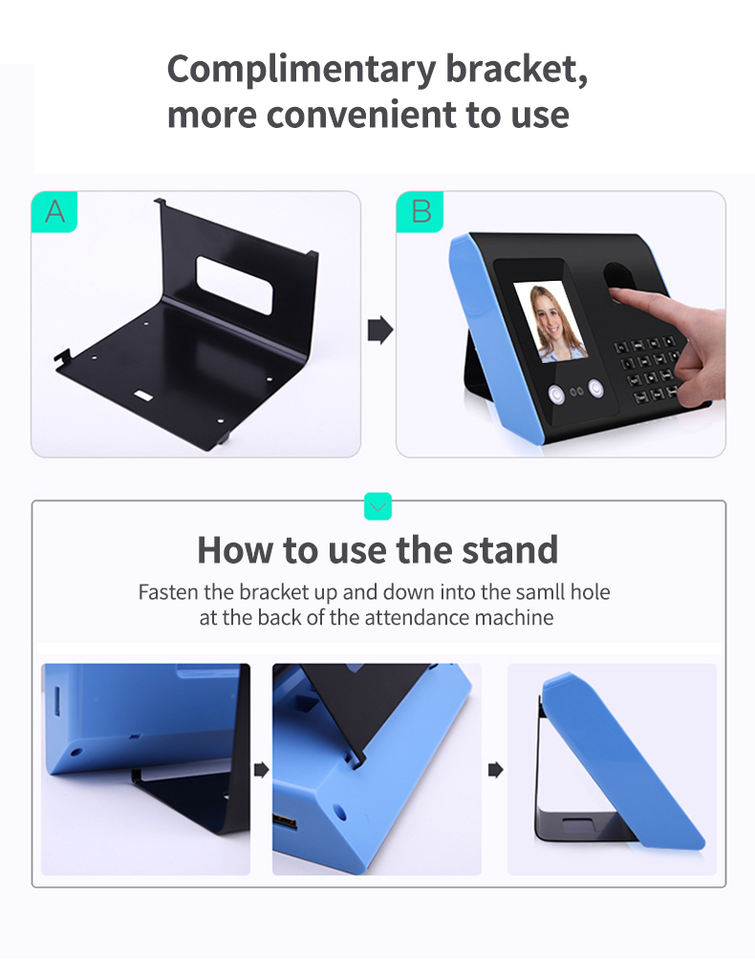 Complimentary bracket,
more convenient to use

A

B

How to use the stand

Fasten the bracket up and down into the samll hole at the back of the attendance machine