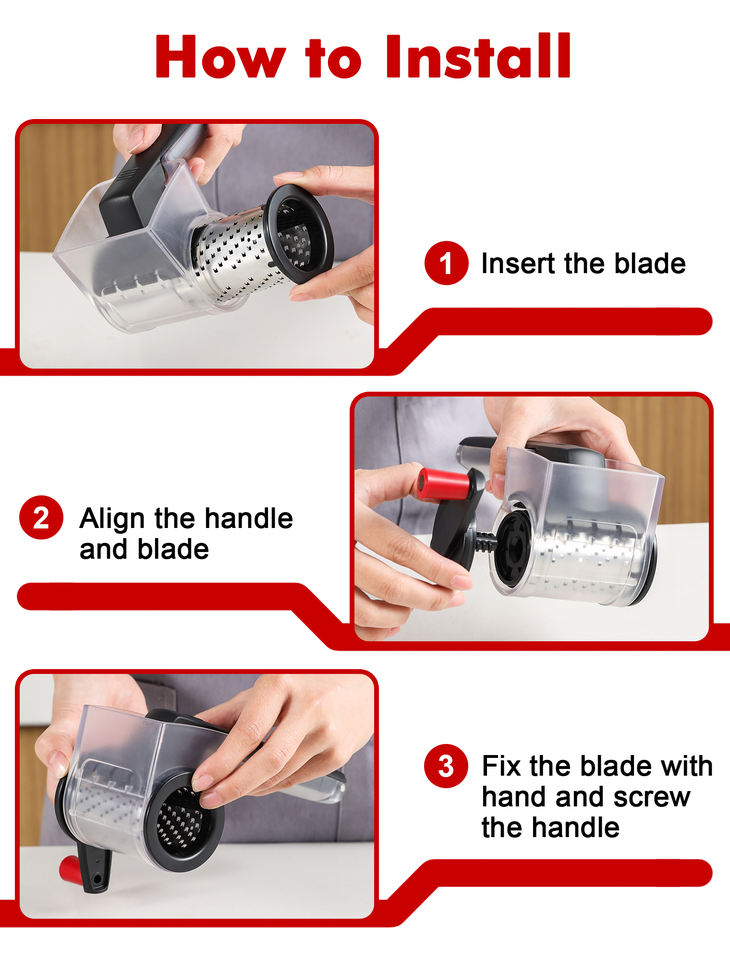 How to Install

1 Insert the blade

2 Align the handle and blade

3 Fix the blade with hand and screw the handle