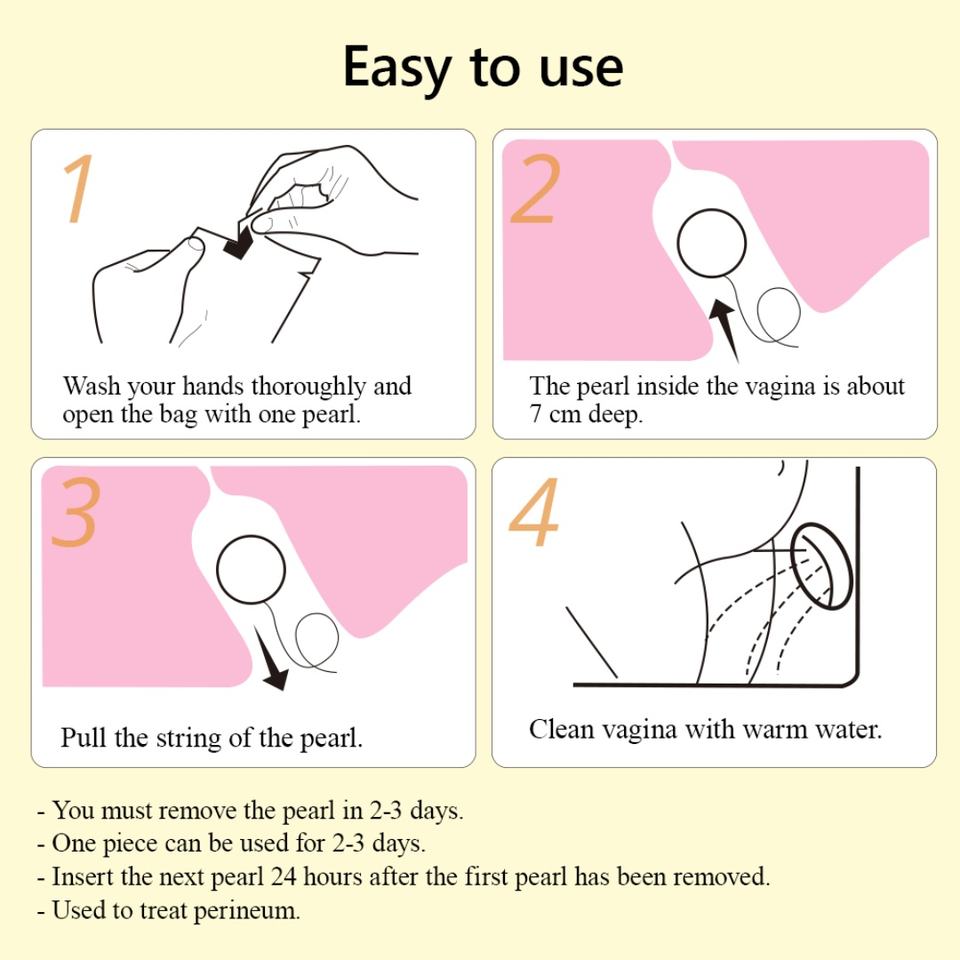 Easy to use

1

Wash your hands thoroughly and open the bag with one pearl.

2

The pearl inside the vagina is about 7 cm deep.

3

Pull the string of the pearl.

4

Clean vagina with warm water.

- You must remove the pearl in 2-3 days.
- One piece can be used for 2-3 days.
- Insert the next pearl 24 hours after the first pearl has been removed.
- Used to treat perineum.