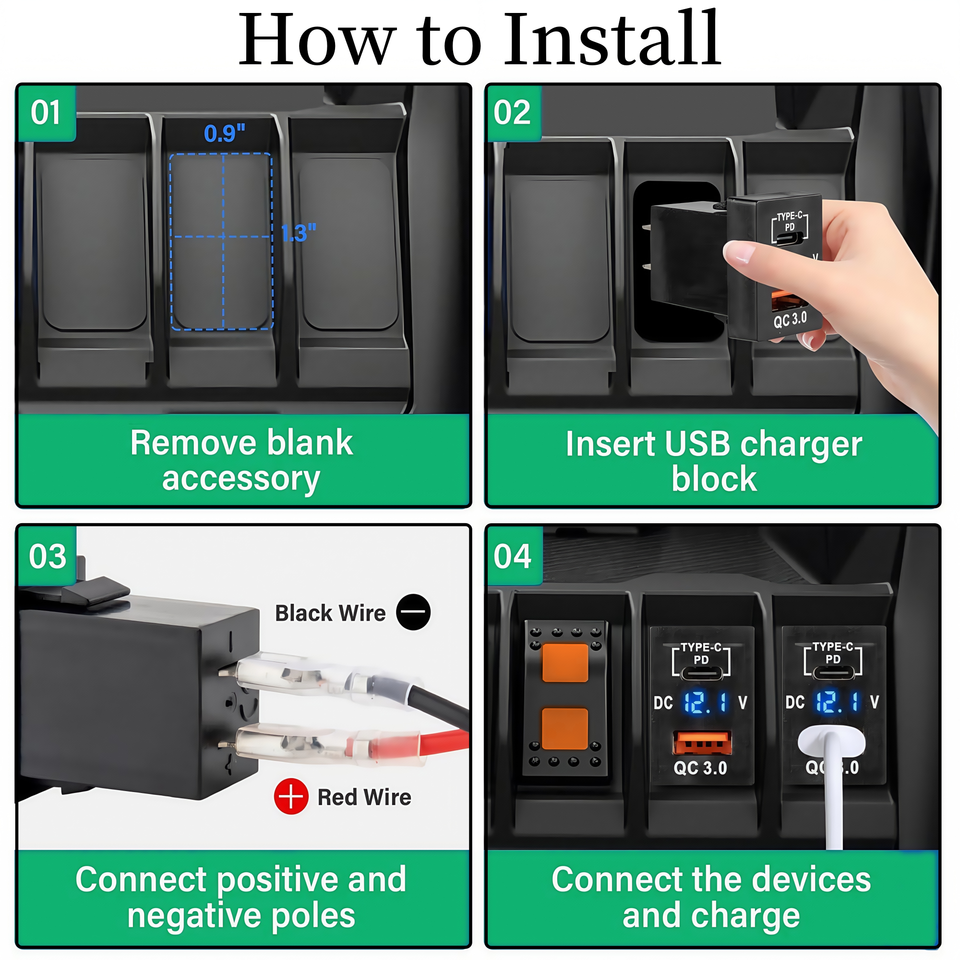 How to Install

01

0.9"

1.3"

Remove blank accessory

02

TYPE-C PD

V

QC 3.0

Insert USB charger block

03

Black Wire

Red Wire

Connect positive and negative poles

04

TYPE-C PD

DC 12.1 V

QC 3.0

TYPE-C PD

DC 12.1 V

QC 3.0

Connect the devices and charge