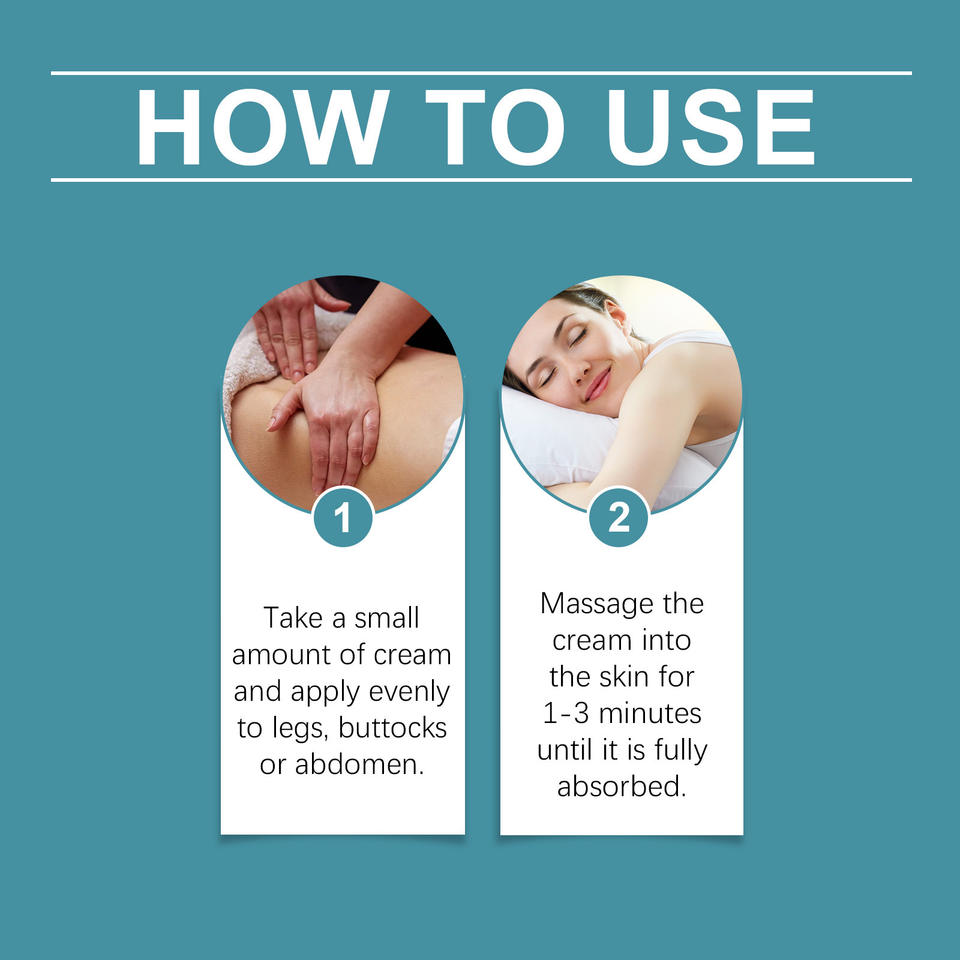 HOW TO USE

1

Take a small amount of cream and apply evenly to legs, buttocks or abdomen.

2

Massage the cream into the skin for 1-3 minutes until it is fully absorbed.