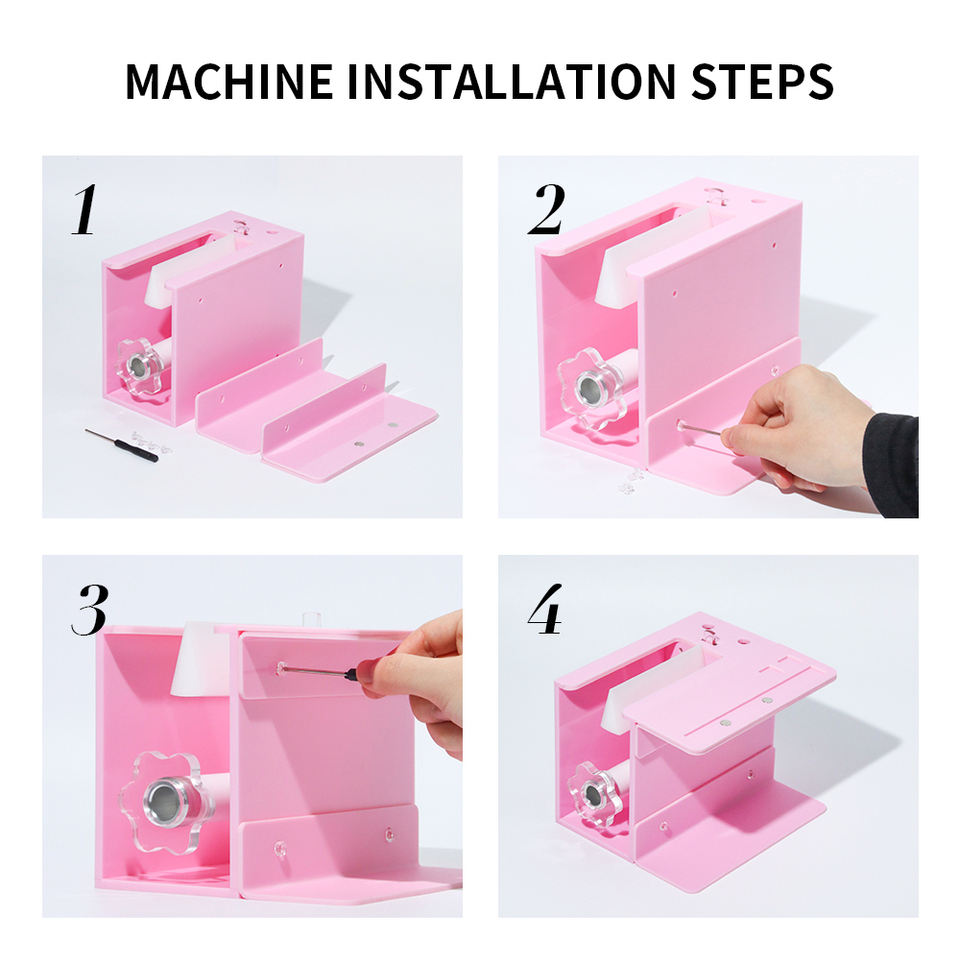 MACHINE INSTALLATION STEPS

1

2

3

4