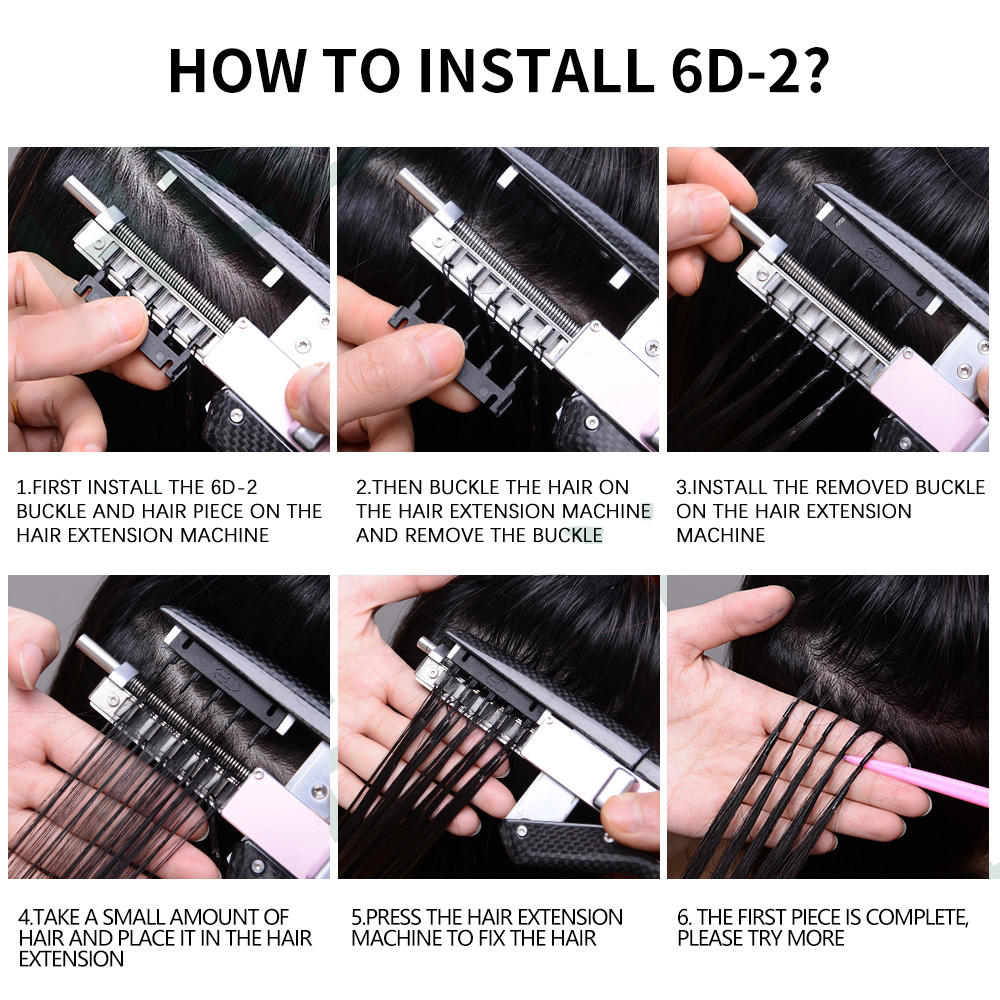 HOW TO INSTALL 6D-2?

1.FIRST INSTALL THE 6D-2 BUCKLE AND HAIR PIECE ON THE HAIR EXTENSION MACHINE

2.THEN BUCKLE THE HAIR ON THE HAIR EXTENSION MACHINE AND REMOVE THE BUCKLE

3.INSTALL THE REMOVED BUCKLE ON THE HAIR EXTENSION MACHINE

4.TAKE A SMALL AMOUNT OF HAIR AND PLACE IT IN THE HAIR EXTENSION

5.PRESS THE HAIR EXTENSION MACHINE TO FIX THE HAIR

6. THE FIRST PIECE IS COMPLETE, PLEASE TRY MORE