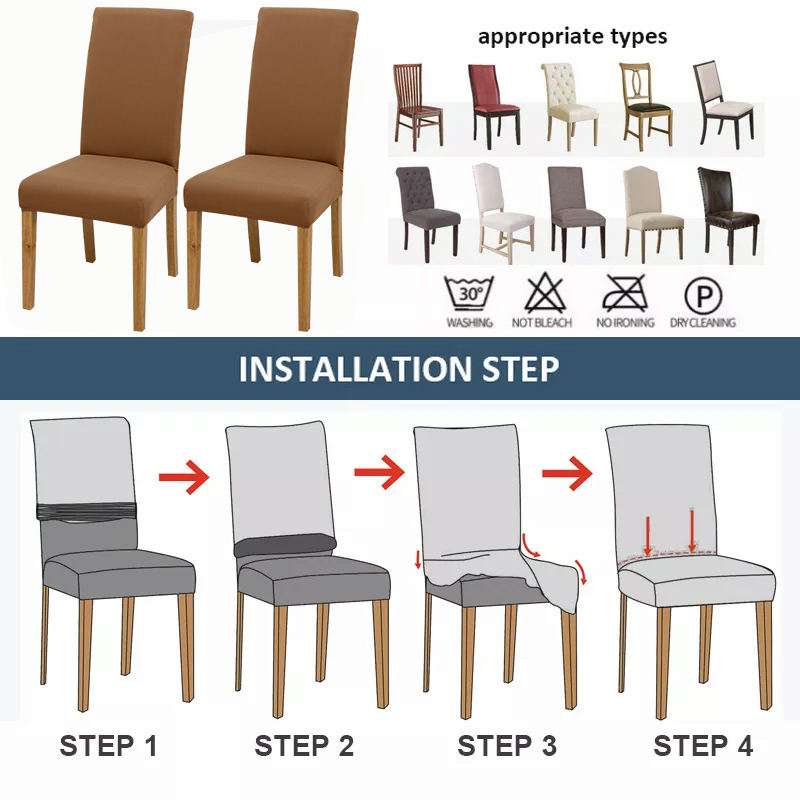 appropriate types

30°
WASHING
NOT BLEACH
NO IRONING
P
DRYCLEANING

INSTALLATION STEP

STEP 1
STEP 2
STEP 3
STEP 4