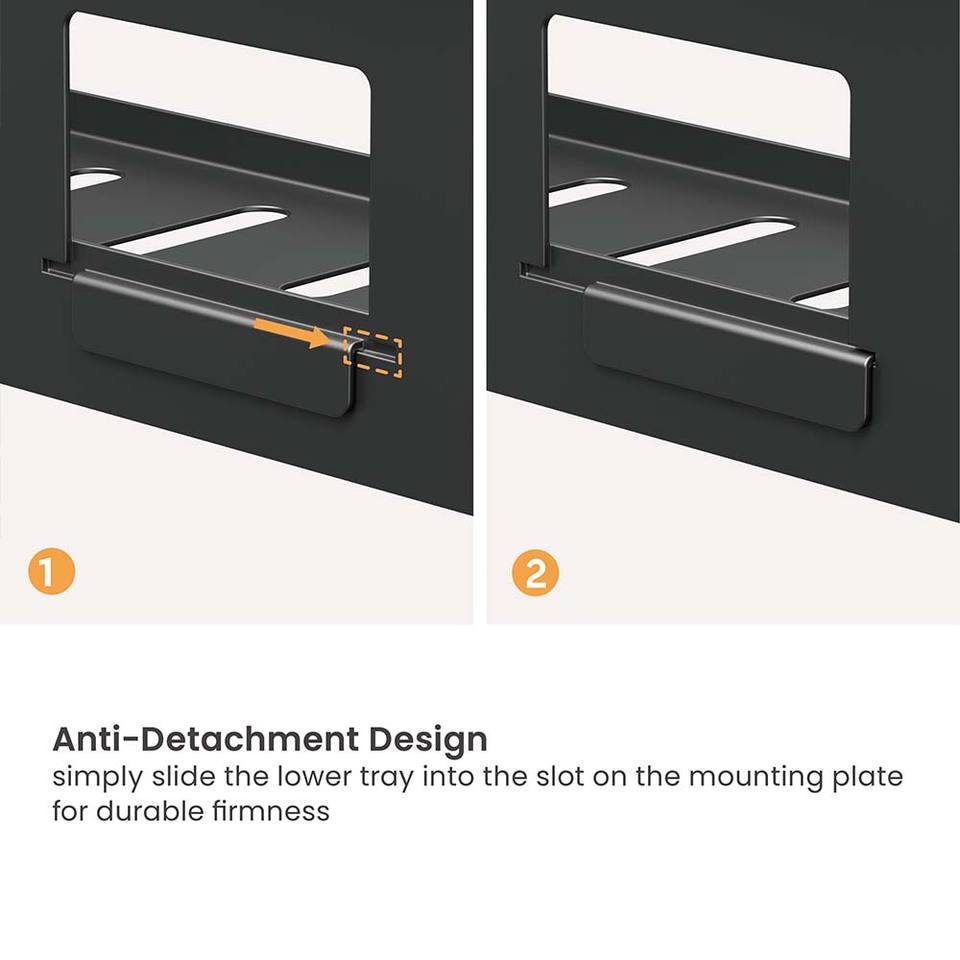 1

2

Anti-Detachment Design
simply slide the lower tray into the slot on the mounting plate for durable firmness