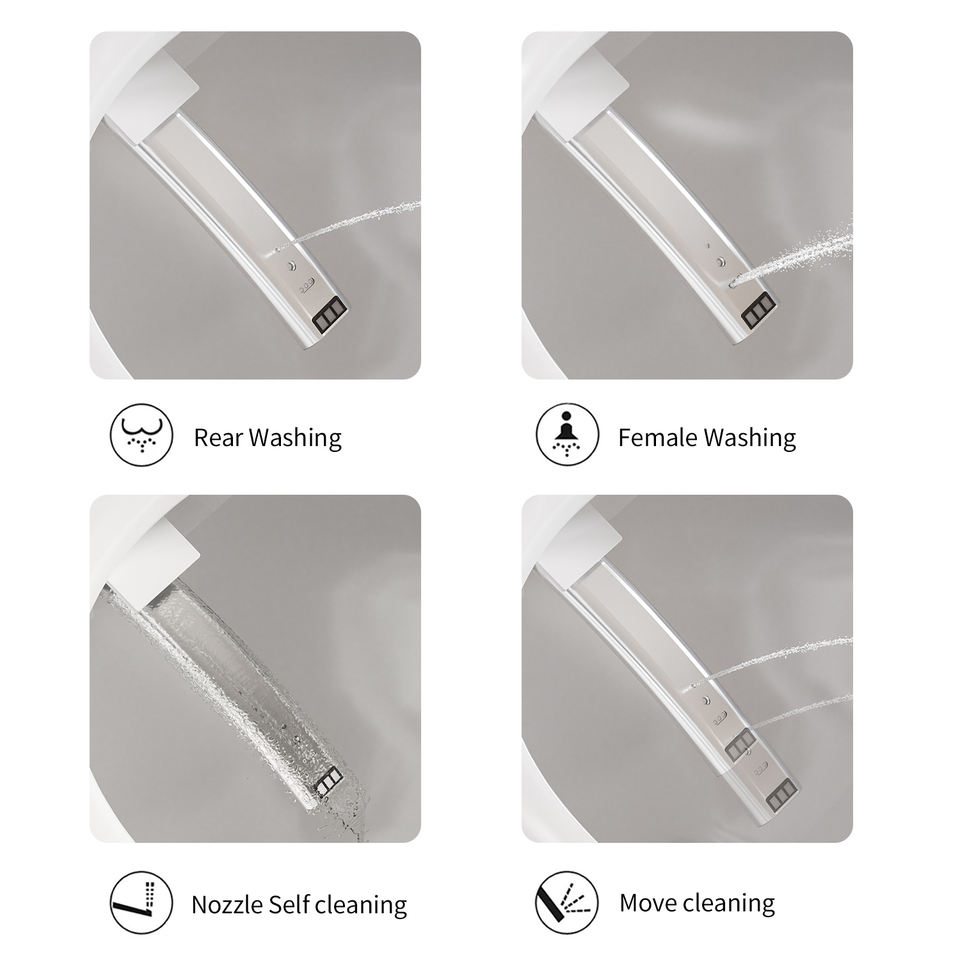 Rear Washing

Female Washing

Nozzle Self cleaning

Move cleaning