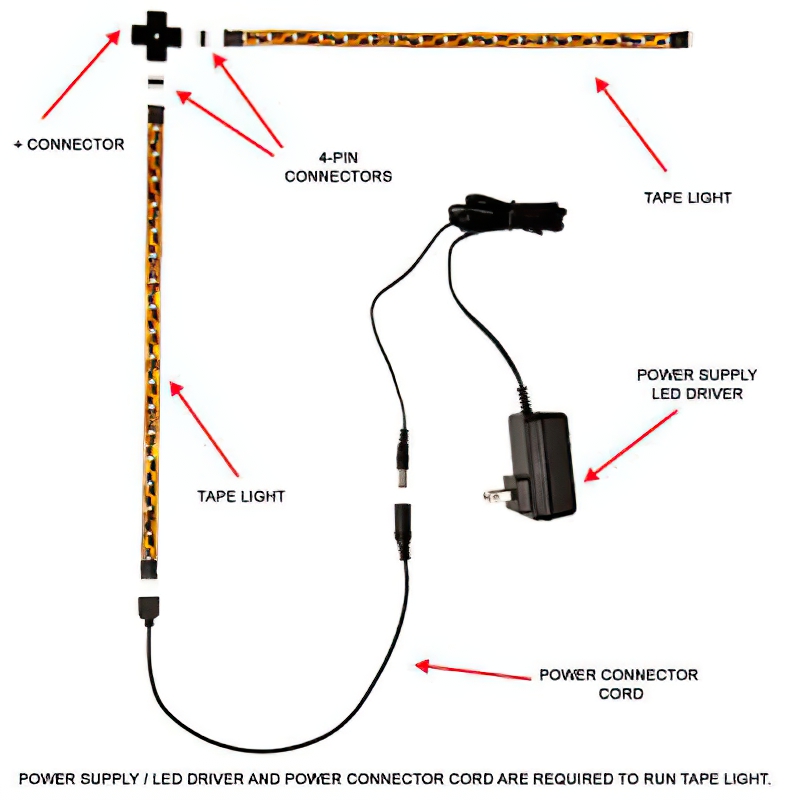 + CONNECTOR

4-PIN CONNECTORS

TAPE LIGHT

POWER SUPPLY LED DRIVER

TAPE LIGHT

POWER CONNECTOR CORD

POWER SUPPLY / LED DRIVER AND POWER CONNECTOR CORD ARE REQUIRED TO RUN TAPE LIGHT.