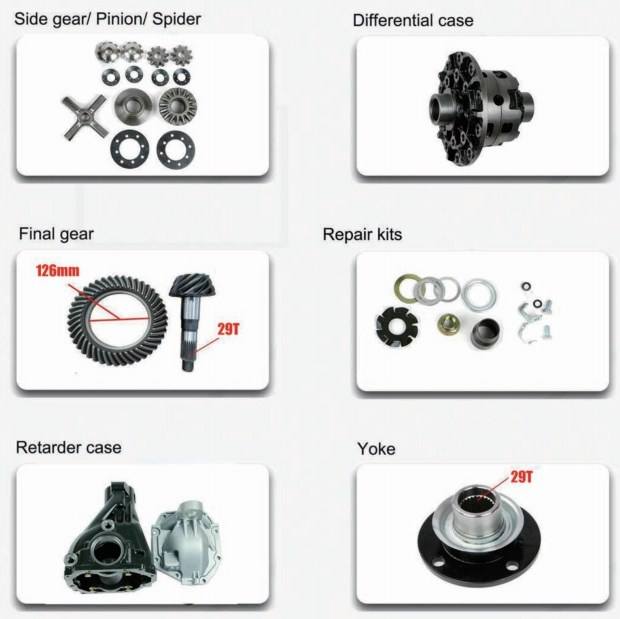 Side gear/ Pinion/ Spider

Differential case

Final gear

126mm

29T

Repair kits

Retarder case

Yoke

29T