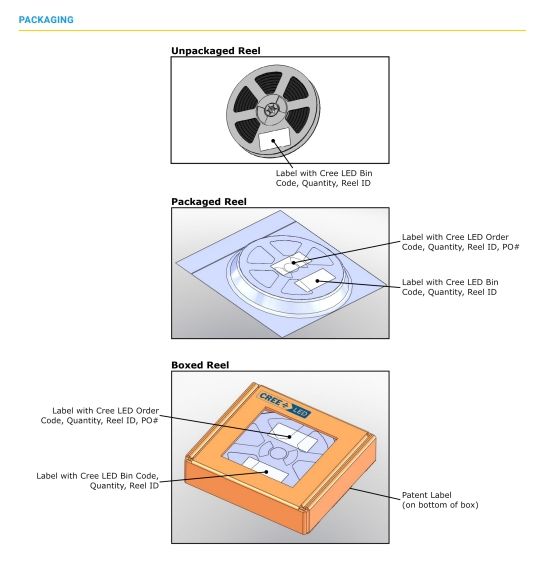 PACKAGING

Unpackaged Reel

Label with Cree LED Bin Code, Quantity, Reel ID

Packaged Reel

Label with Cree LED Order Code, Quantity, Reel ID, PO#

Label with Cree LED Bin Code, Quantity, Reel ID

Boxed Reel

CREE LED

Label with Cree LED Order Code, Quantity, Reel ID, PO#

Label with Cree LED Bin Code, Quantity, Reel ID

Patent Label (on bottom of box)