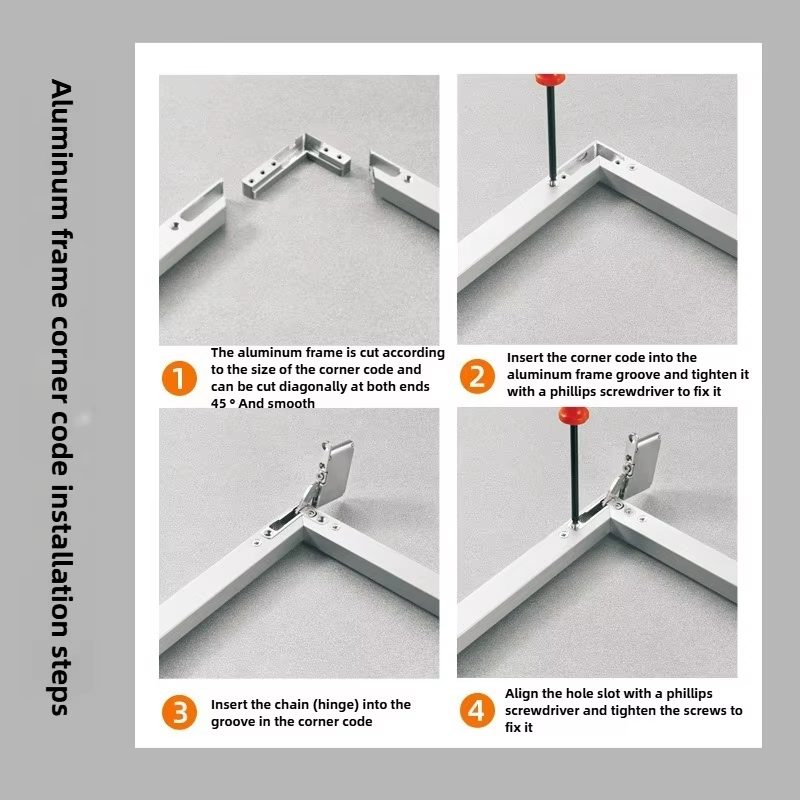 Aluminum frame corner code installation steps

1 The aluminum frame is cut according to the size of the corner code and can be cut diagonally at both ends 45 ° And smooth

2 Insert the corner code into the aluminum frame groove and tighten it with a phillips screwdriver to fix it

3 Insert the chain (hinge) into the groove in the corner code

4 Align the hole slot with a phillips screwdriver and tighten the screws to fix it