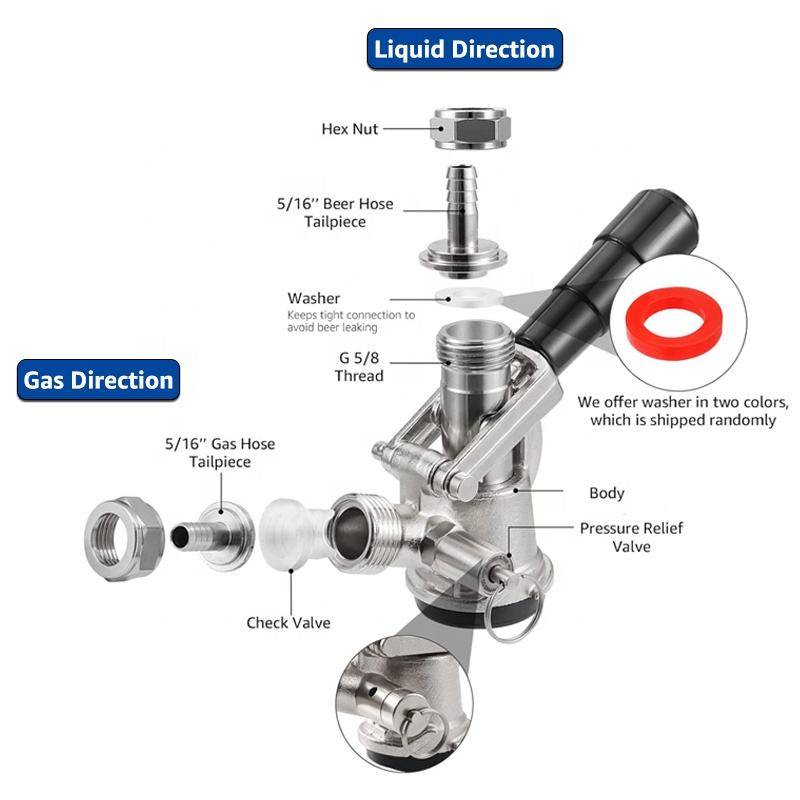 Liquid Direction

Hex Nut

5/16'' Beer Hose Tailpiece

Washer
Keeps tight connection to avoid beer leaking

G 5/8 Thread

We offer washer in two colors, which is shipped randomly

Gas Direction

5/16'' Gas Hose Tailpiece

Body

Pressure Relief Valve

Check Valve