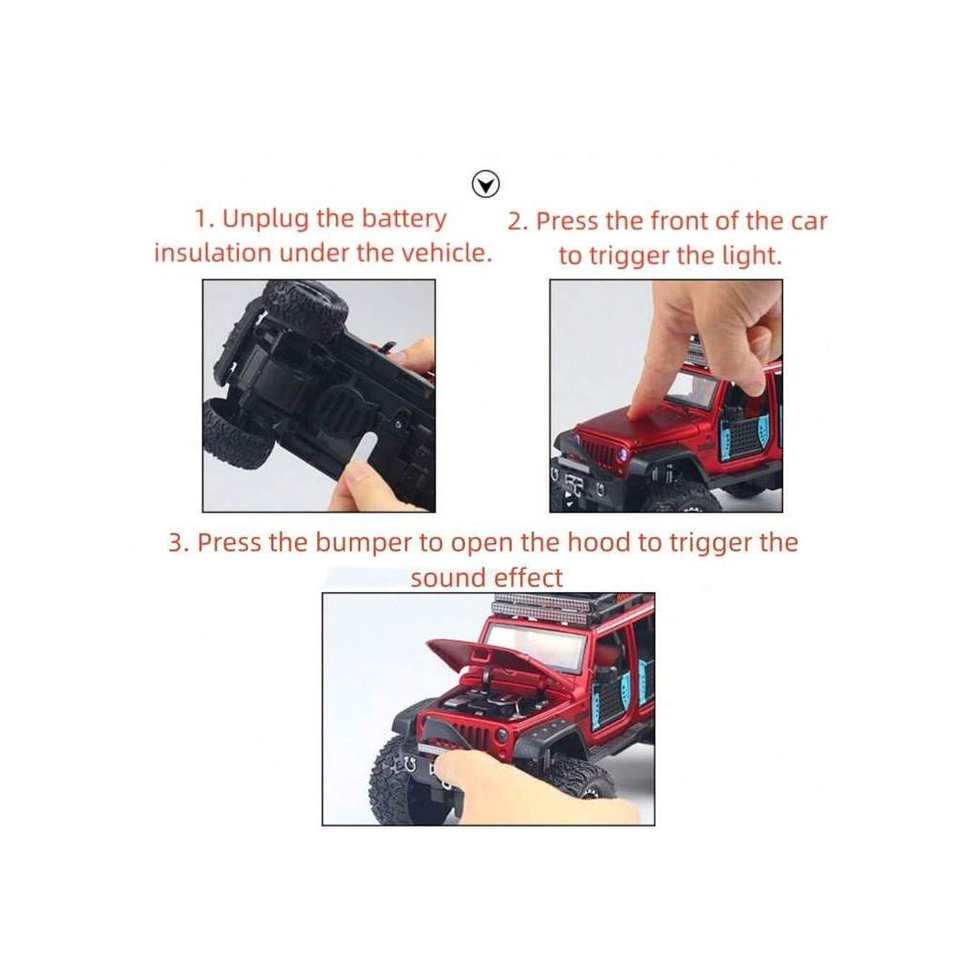 1. Unplug the battery insulation under the vehicle.

2. Press the front of the car to trigger the light.

3. Press the bumper to open the hood to trigger the sound effect