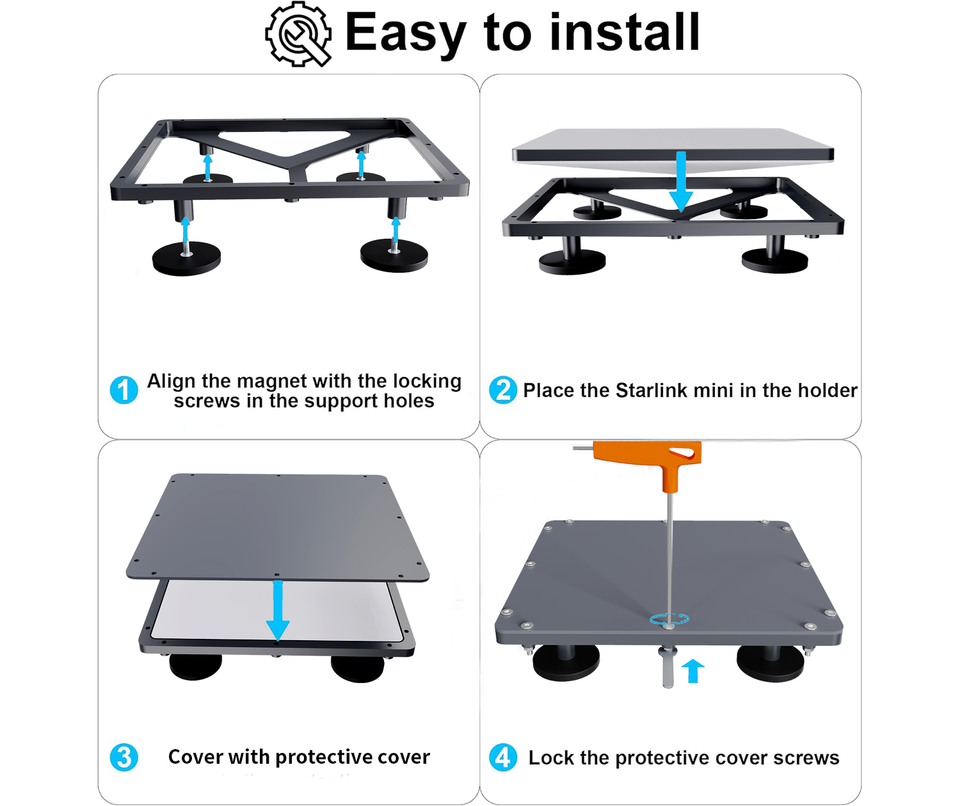 Easy to install

1 Align the magnet with the locking screws in the support holes

2 Place the Starlink mini in the holder

3 Cover with protective cover

4 Lock the protective cover screws