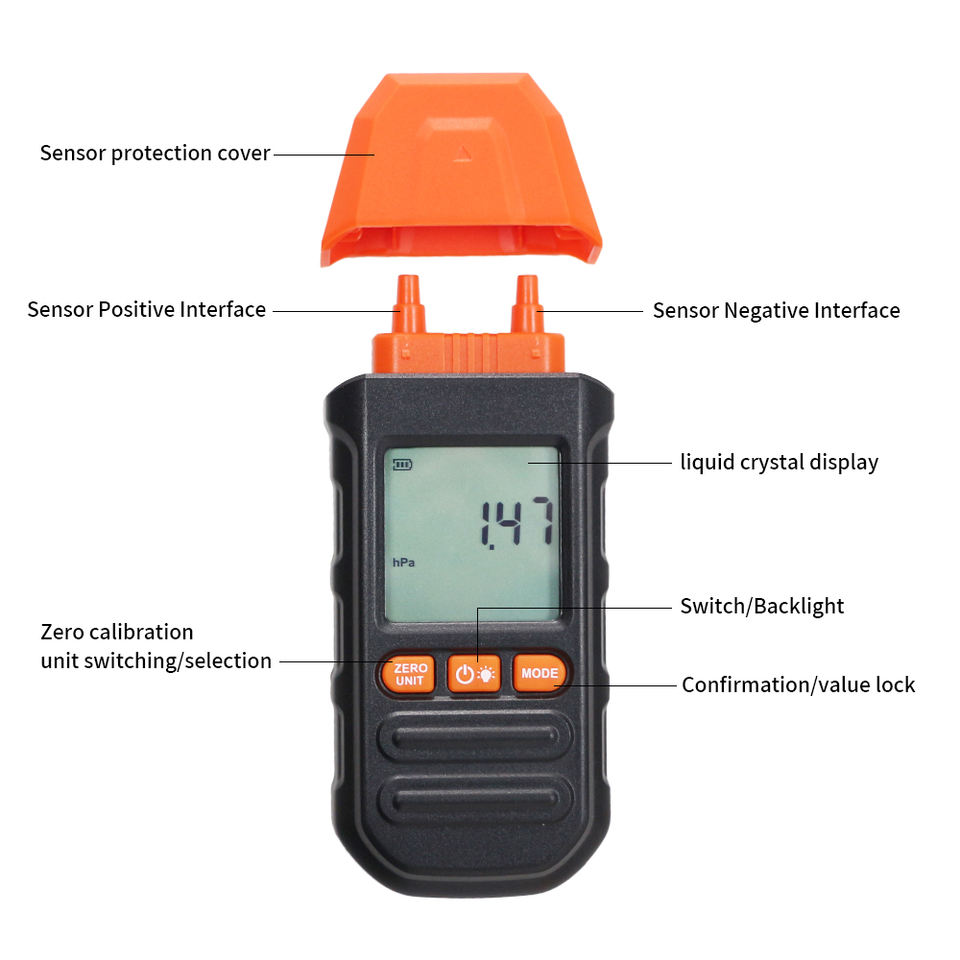 Sensor protection cover

Sensor Positive Interface

Sensor Negative Interface

liquid crystal display

1.47

hPa

Switch/Backlight

Zero calibration unit switching/selection

ZERO UNIT

MODE

Confirmation/value lock