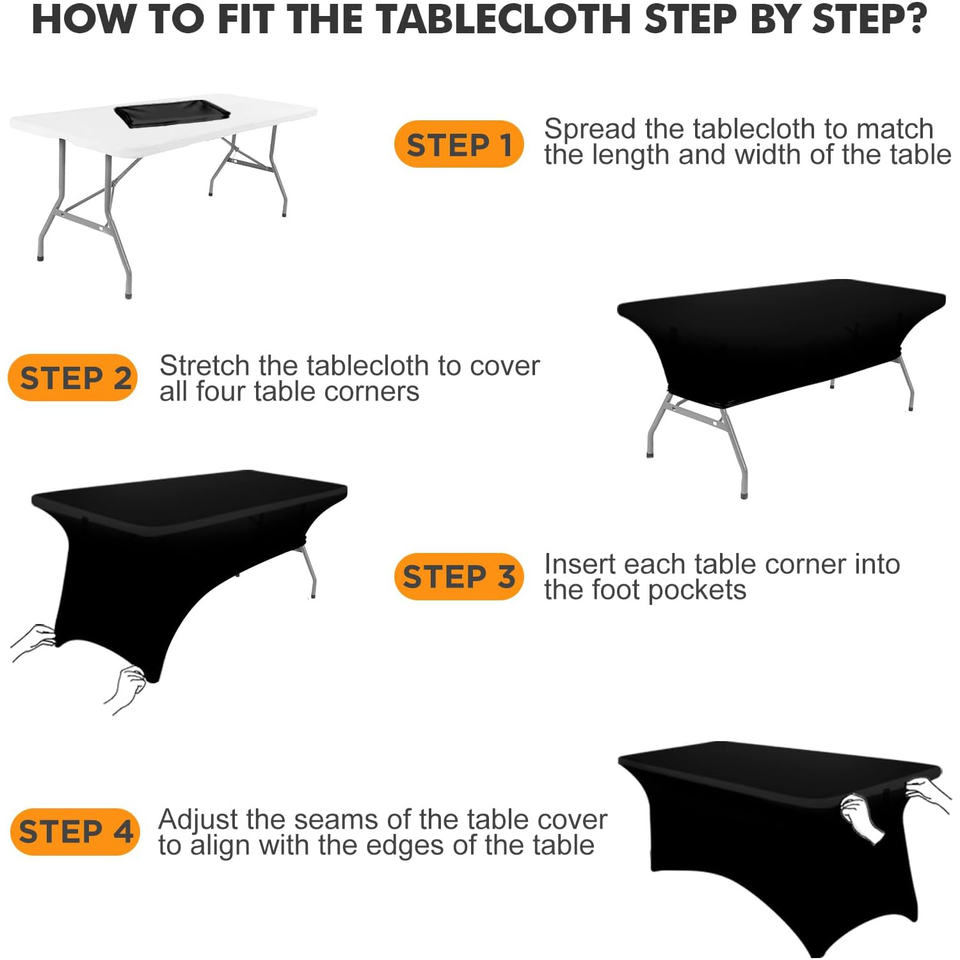 HOW TO FIT THE TABLECLOTH STEP BY STEP?

STEP 1 Spread the tablecloth to match the length and width of the table

STEP 2 Stretch the tablecloth to cover all four table corners

STEP 3 Insert each table corner into the foot pockets

STEP 4 Adjust the seams of the table cover to align with the edges of the table