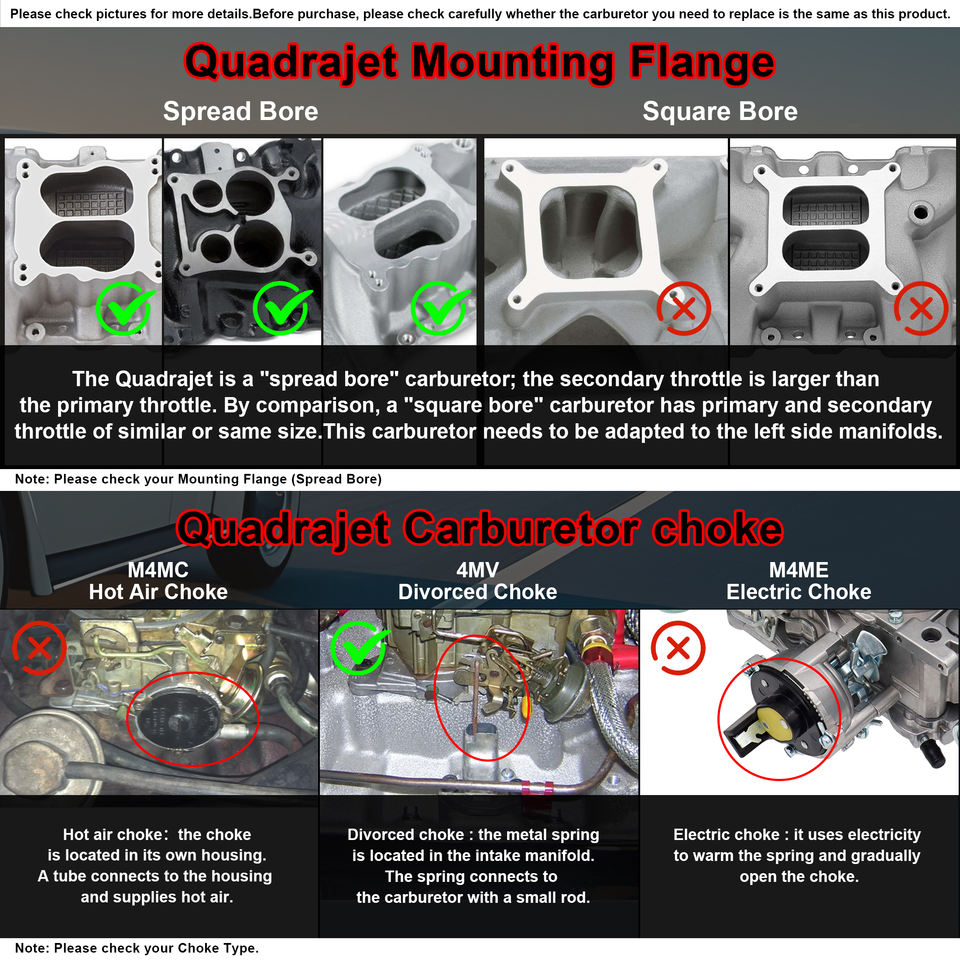 Please check pictures for more details.Before purchase, please check carefully whether the carburetor you need to replace is the same as this product.

Quadrajet Mounting Flange

Spread Bore

Square Bore

The Quadrajet is a "spread bore" carburetor; the secondary throttle is larger than the primary throttle. By comparison, a "square bore" carburetor has primary and secondary throttle of similar or same size.This carburetor needs to be adapted to the left side manifolds.

Note: Please check your Mounting Flange (Spread Bore)

Quadrajet Carburetor choke

M4MC
Hot Air Choke

4MV
Divorced Choke

M4ME
Electric Choke

Hot air choke: the choke is located in its own housing. A tube connects to the housing and supplies hot air.

Divorced choke : the metal spring is located in the intake manifold. The spring connects to the carburetor with a small rod.

Electric choke : it uses electricity to warm the spring and gradually open the choke.

Note: Please check your Choke Type.