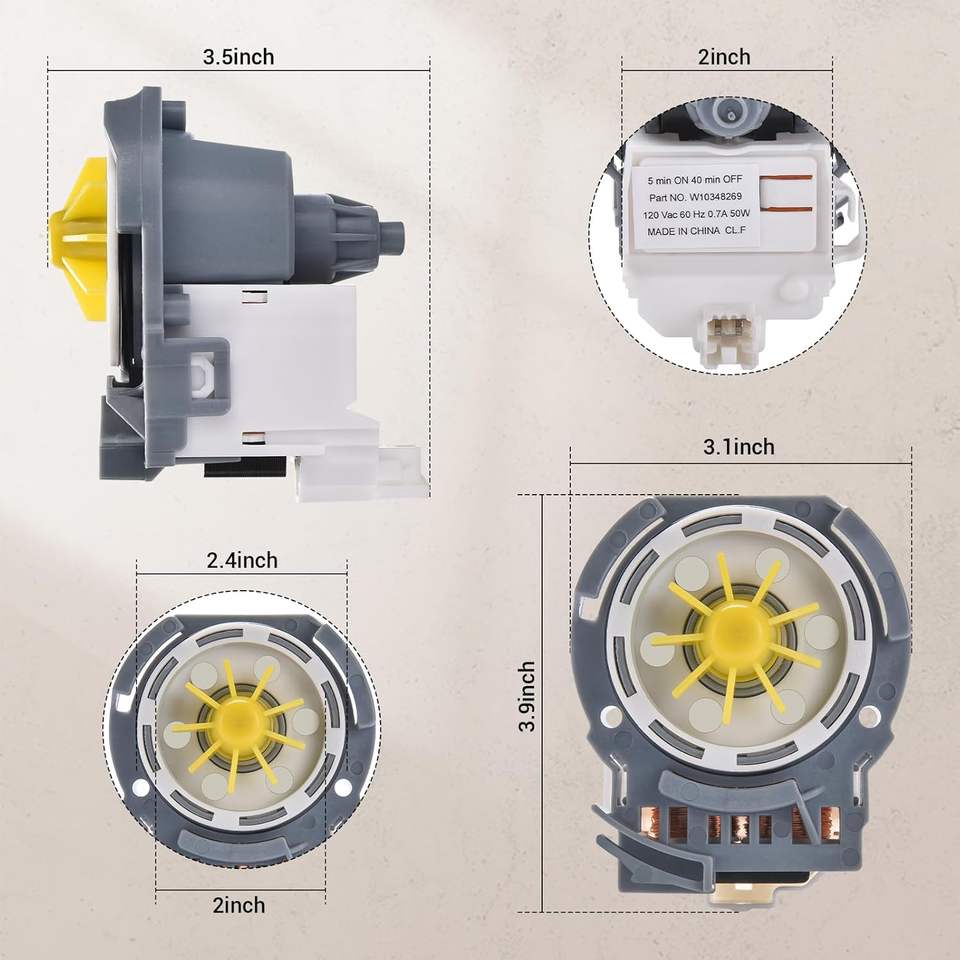 3.5inch

2inch

5 min ON 40 min OFF
Part NO. W10348269
120 Vac 60 Hz 0.7A 50W
MADE IN CHINA CL.F

3.1inch

2.4inch

3.9inch

2inch