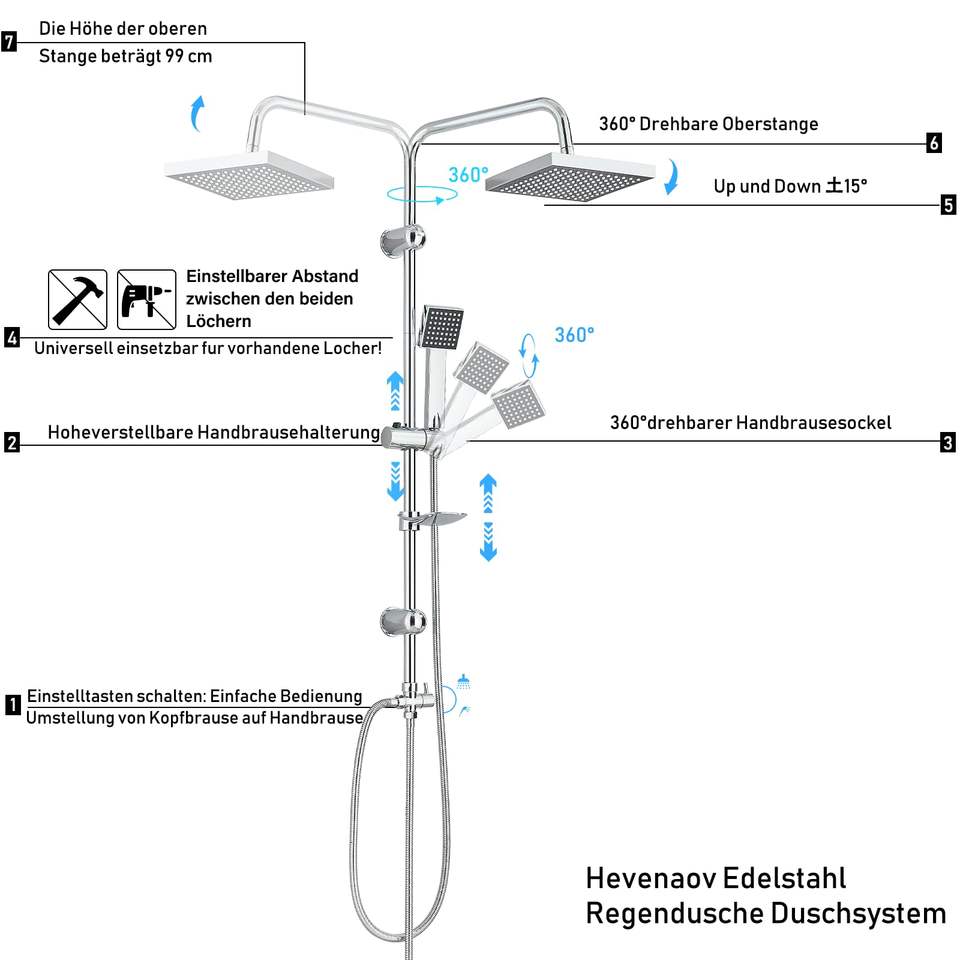 7 Die Höhe der oberen Stange beträgt 99 cm

360° Drehbare Oberstange 6

360°

Up und Down ±15° 5

Einstellbarer Abstand zwischen den beiden Löchern

4 Universell einsetzbar fur vorhandene Locher!

360°

2 Hoheverstellbare Handbrausehalterung

360°drehbarer Handbrausesockel 3

1 Einstelltasten schalten: Einfache Bedienung Umstellung von Kopfbrause auf Handbrause

Hevenaov Edelstahl Regendusche Duschsystem