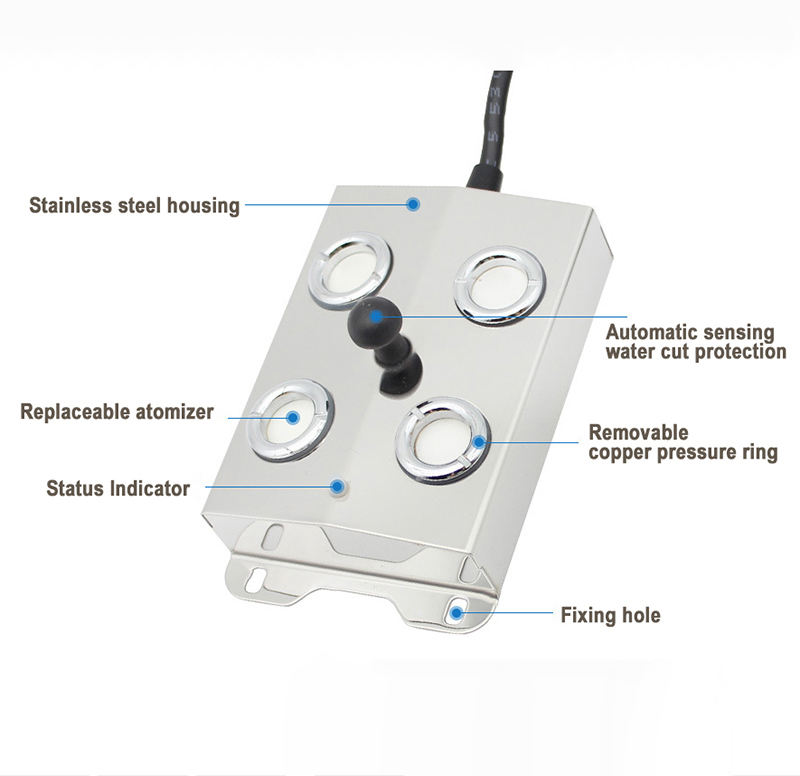 Stainless steel housing

Automatic sensing water cut protection

Replaceable atomizer

Removable copper pressure ring

Status Indicator

Fixing hole