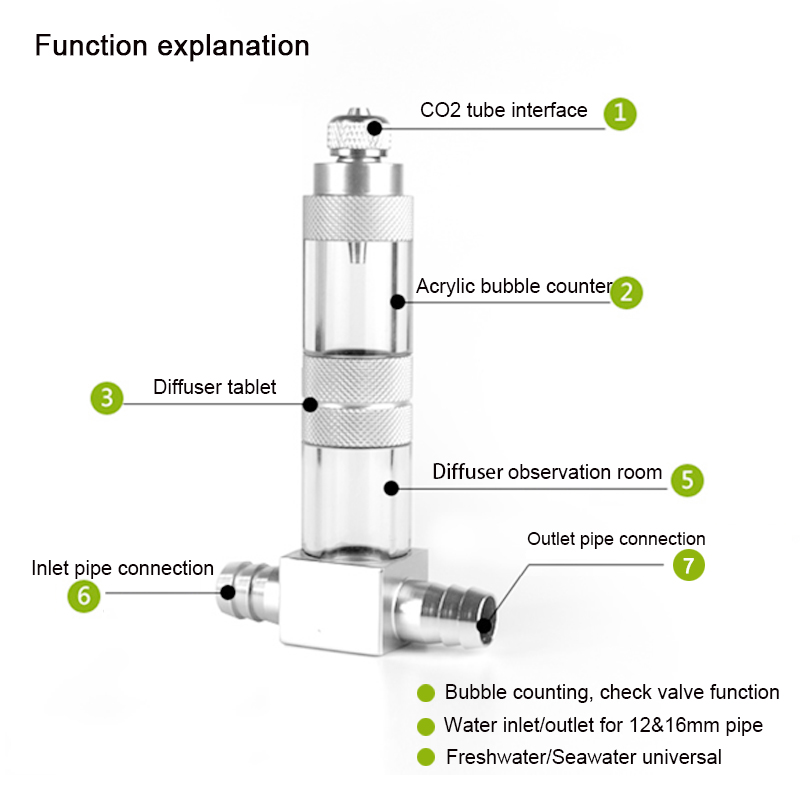 Function explanation

CO2 tube interface 1

Acrylic bubble counter 2

3 Diffuser tablet

Diffuser observation room 5

Outlet pipe connection 7

Inlet pipe connection 6

Bubble counting, check valve function

Water inlet/outlet for 12&16mm pipe

Freshwater/Seawater universal