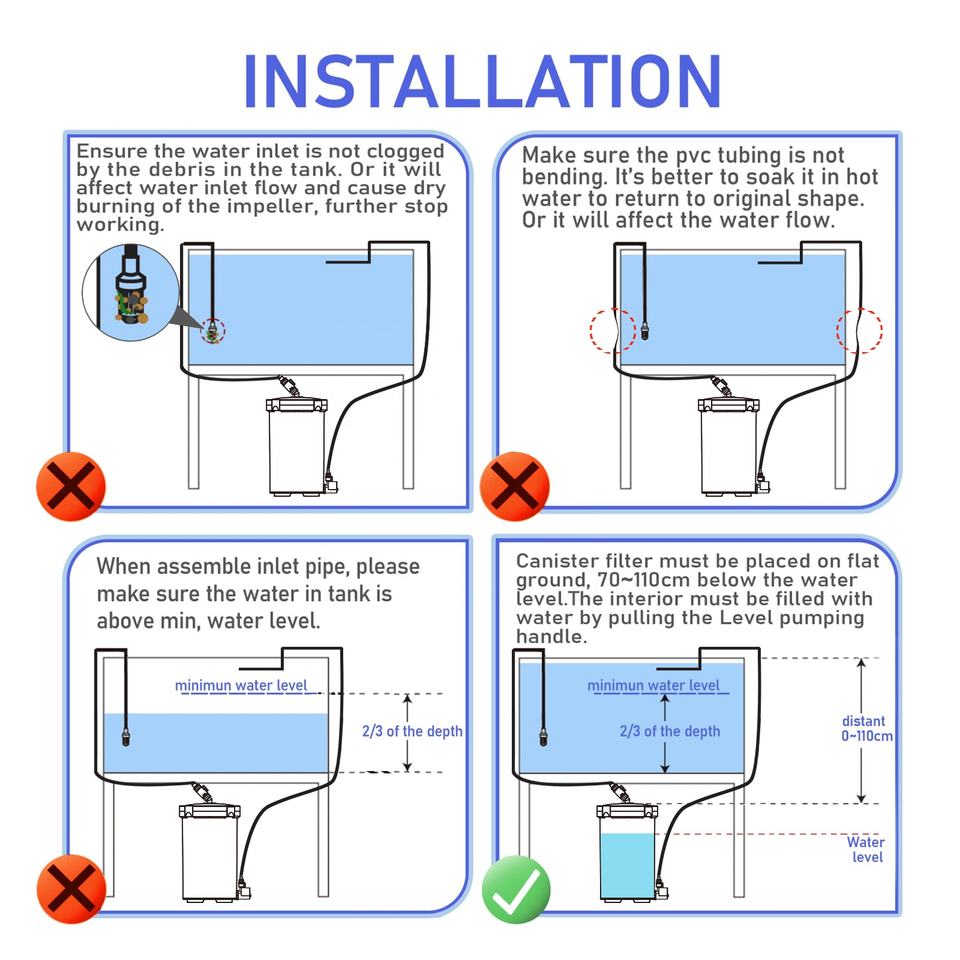 INSTALLATION

Ensure the water inlet is not clogged by the debris in the tank. Or it will affect water inlet flow and cause dry burning of the impeller, further stop working.

Make sure the pvc tubing is not bending. It's better to soak it in hot water to return to original shape. Or it will affect the water flow.

When assemble inlet pipe, please make sure the water in tank is above min, water level.

minimun water level

2/3 of the depth

Canister filter must be placed on flat ground, 70~110cm below the water level.The interior must be filled with water by pulling the Level pumping handle.

minimun water level

2/3 of the depth

distant 0~110cm

Water level